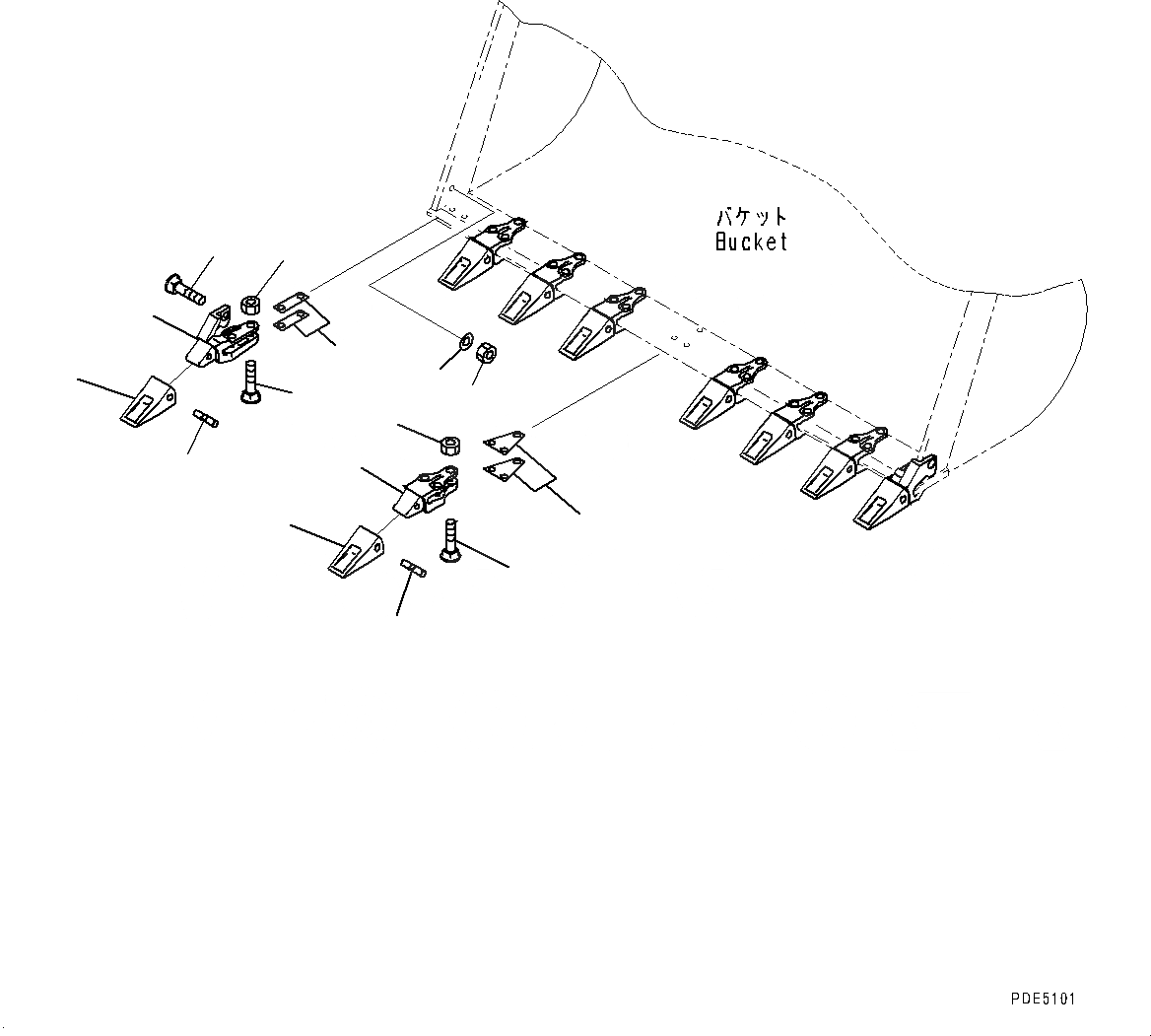 バケット
Bucket

PDE5101