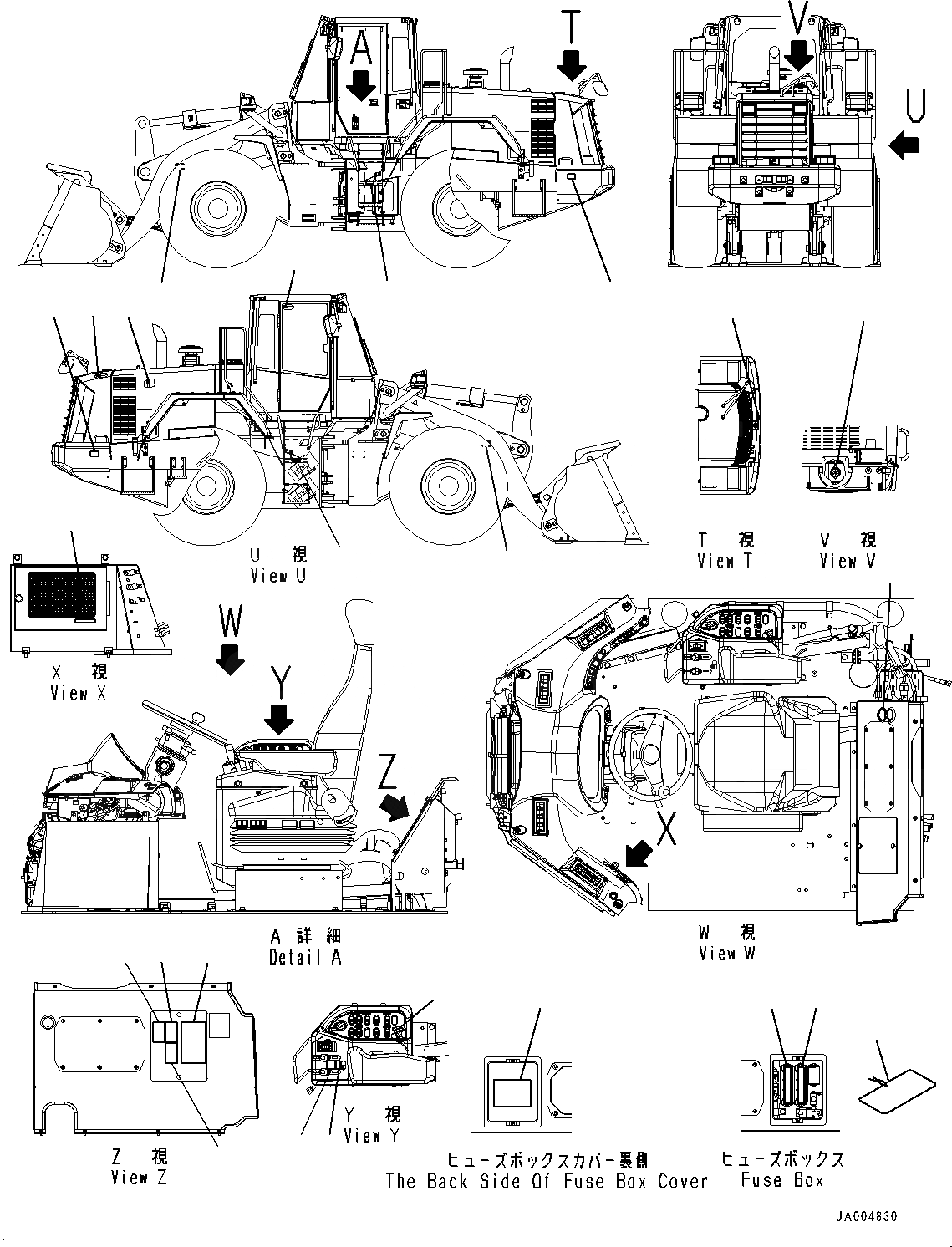 A

T

V

U

U 視
View U

T 視
View T

V 視
View V

X 視
View X

W

Y

Z

X

A 詳細
Detail A

W 視
View W

Z 視
View Z

Y 視
View Y

ヒューズボックスカバー裏側
The Back Side Of Fuse Box Cover

ヒューズボックス
Fuse Box

JA004830