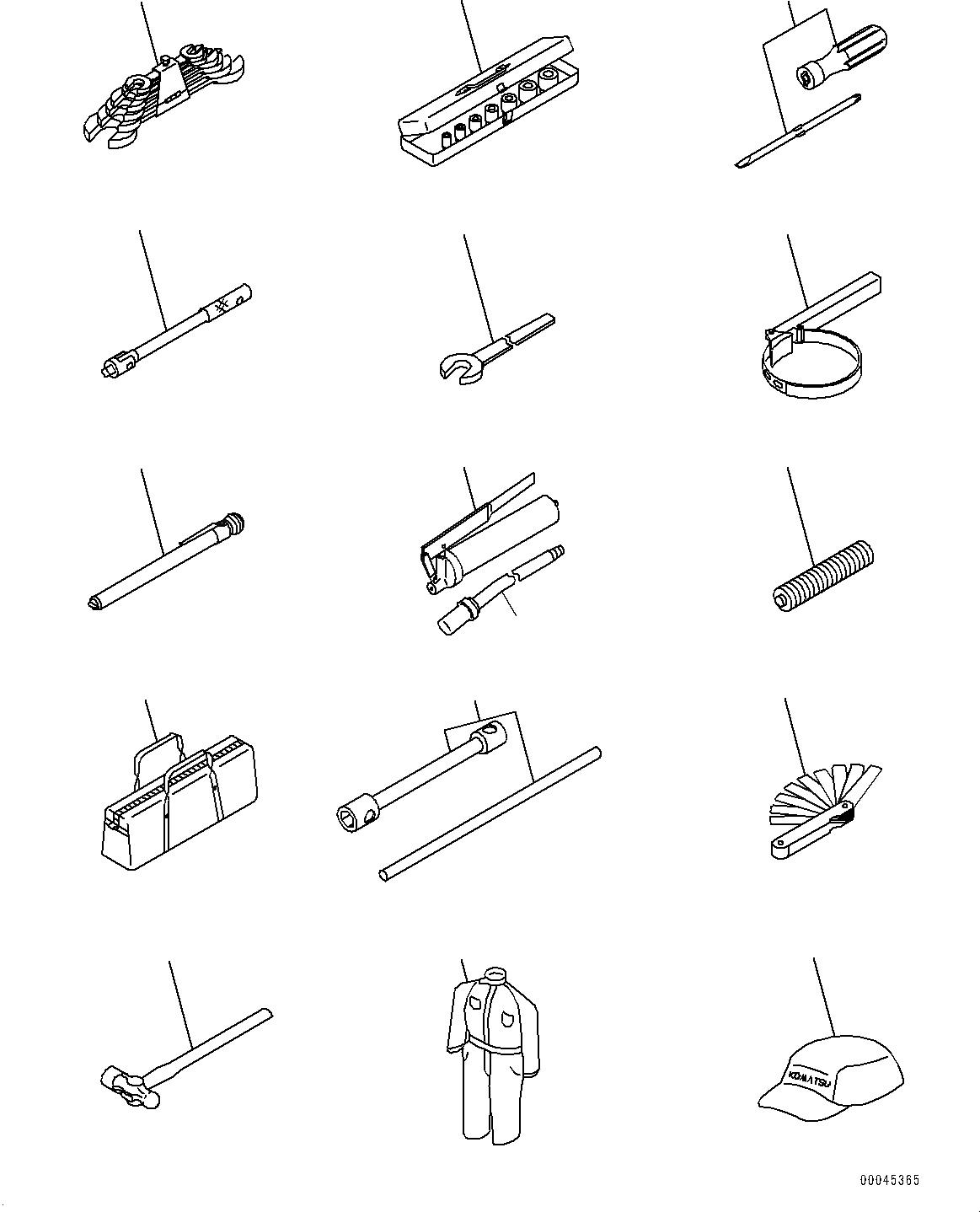 KOMATSU

00045365