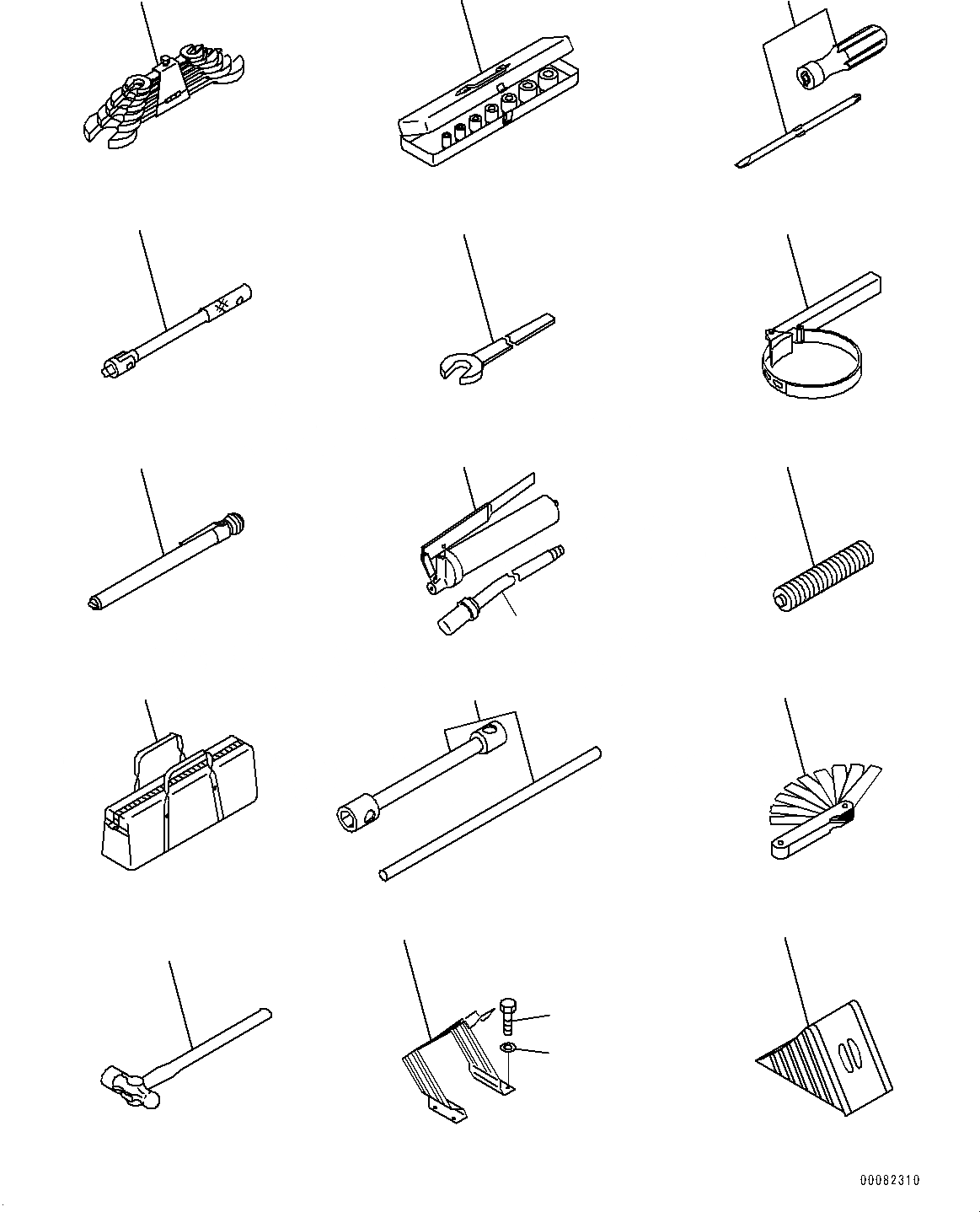 00082310