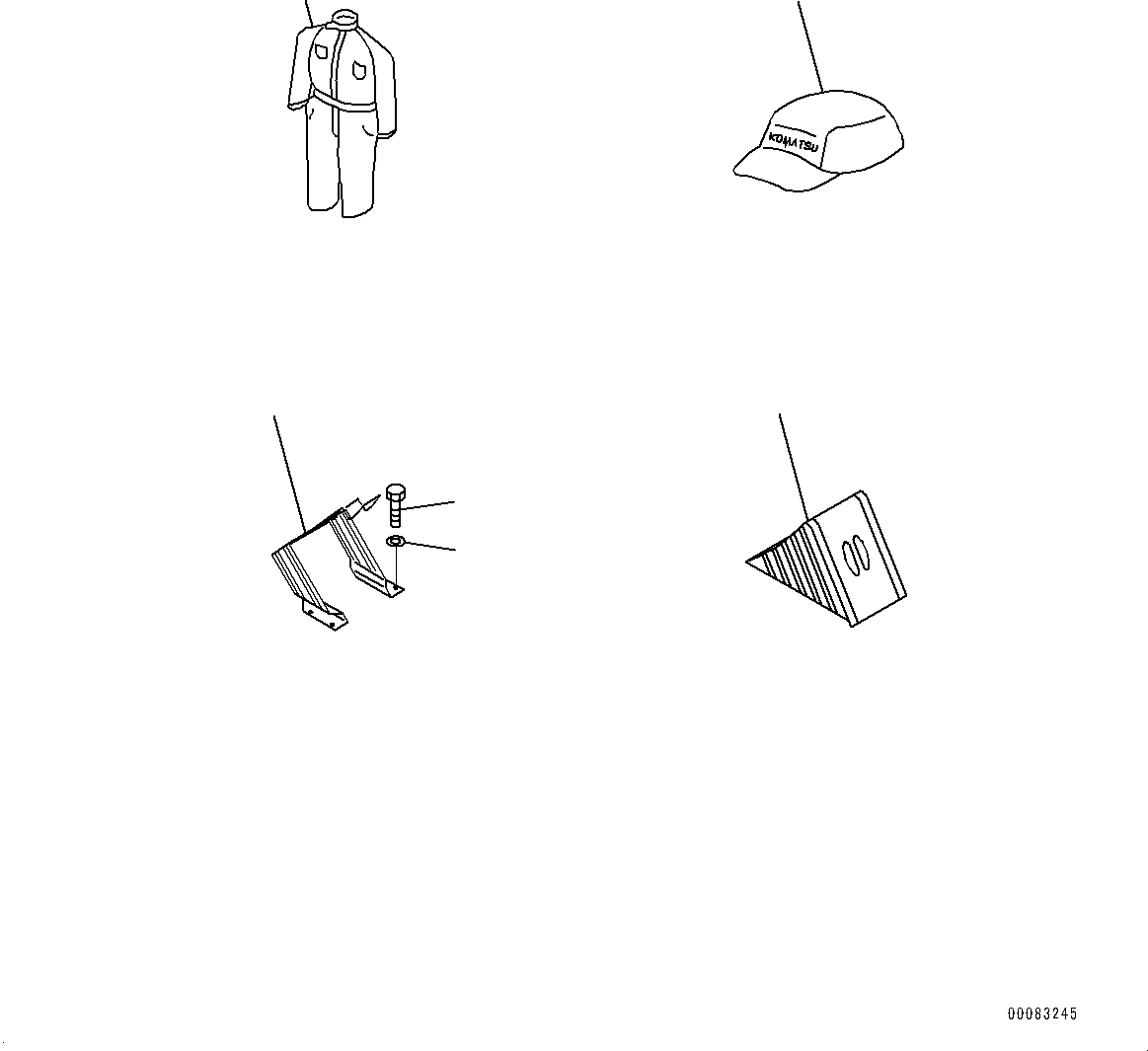 KOMATSU

00083245