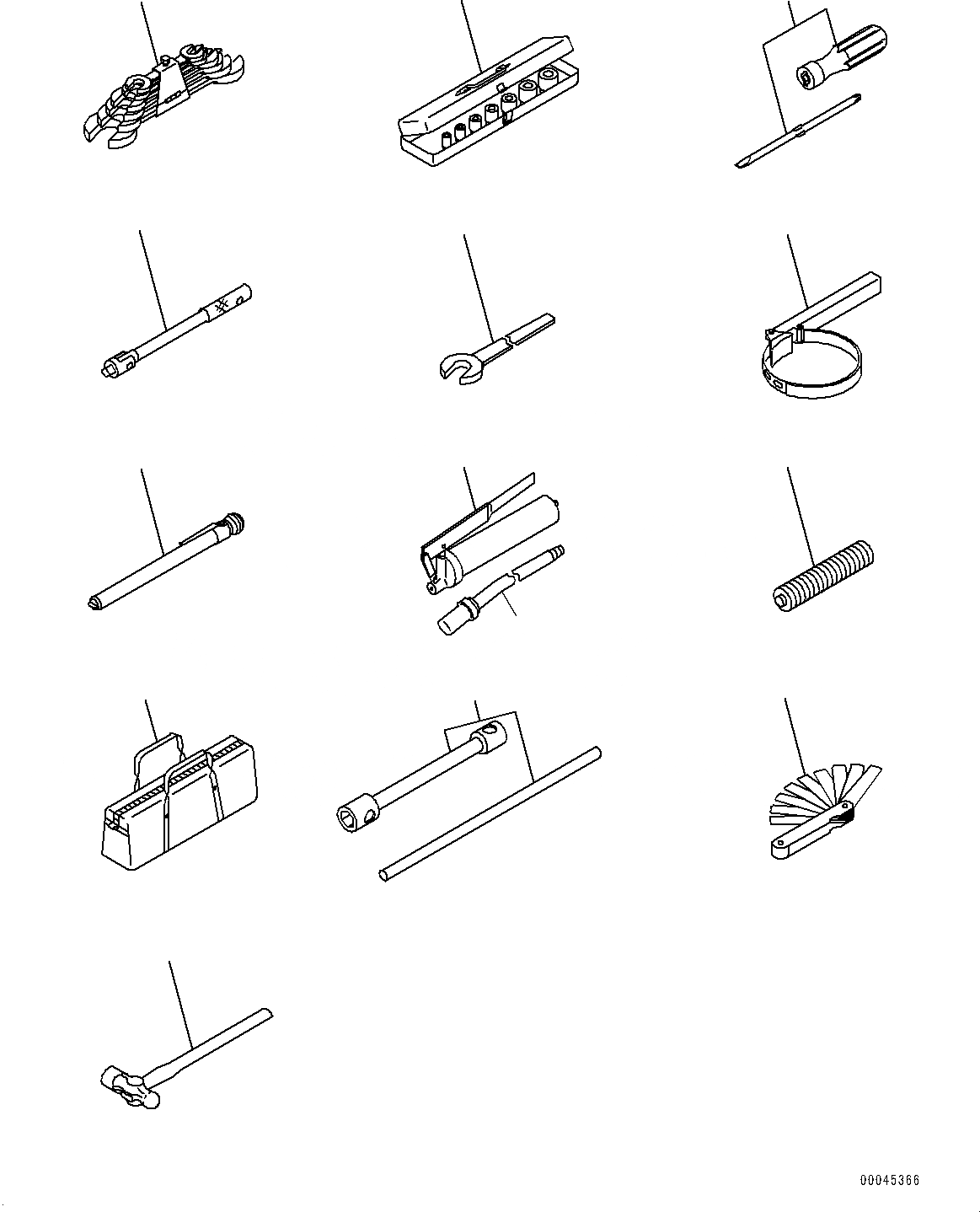 00045366