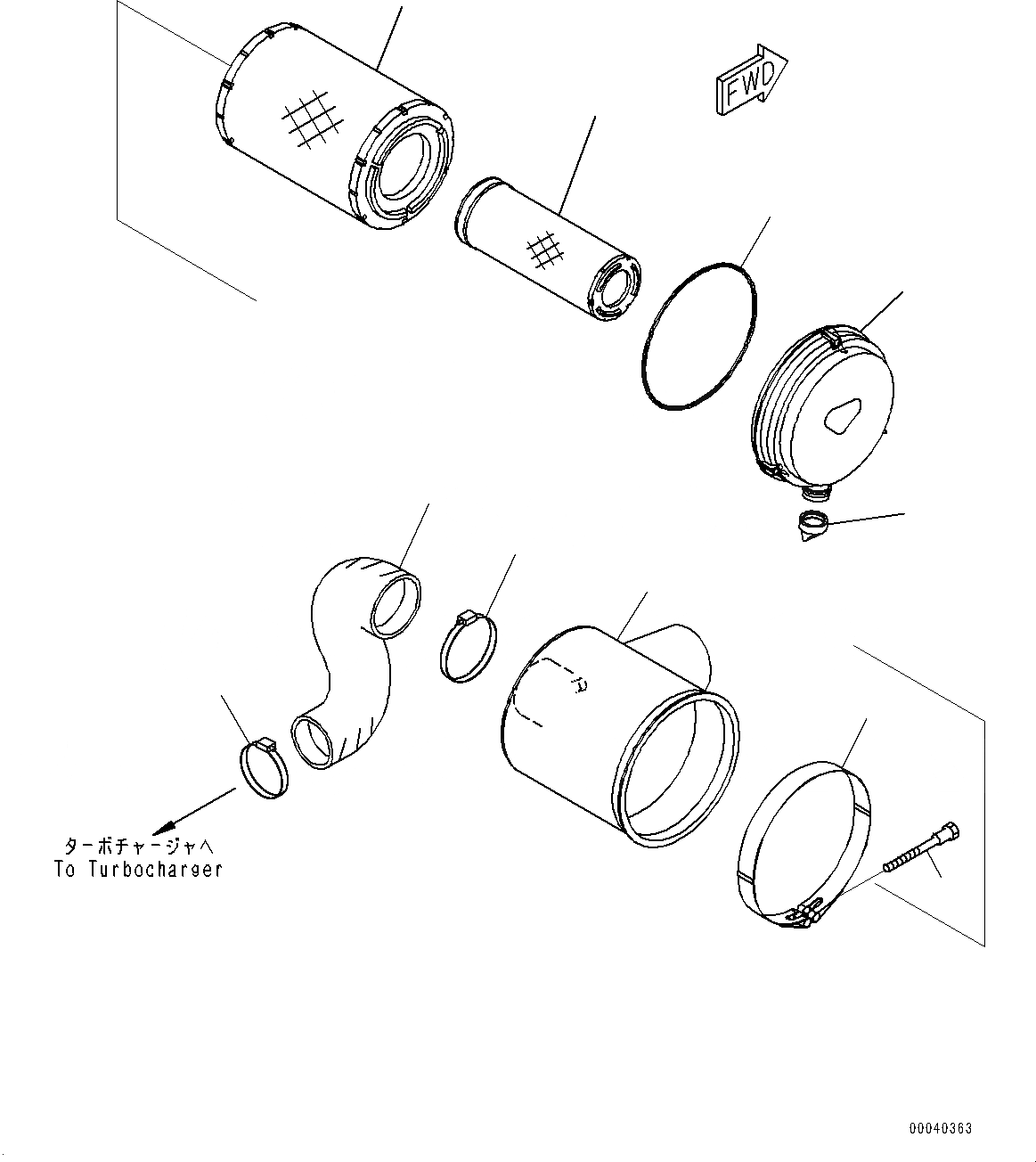 FWD

ターボチャージャへ
To Turbocharger

00040363