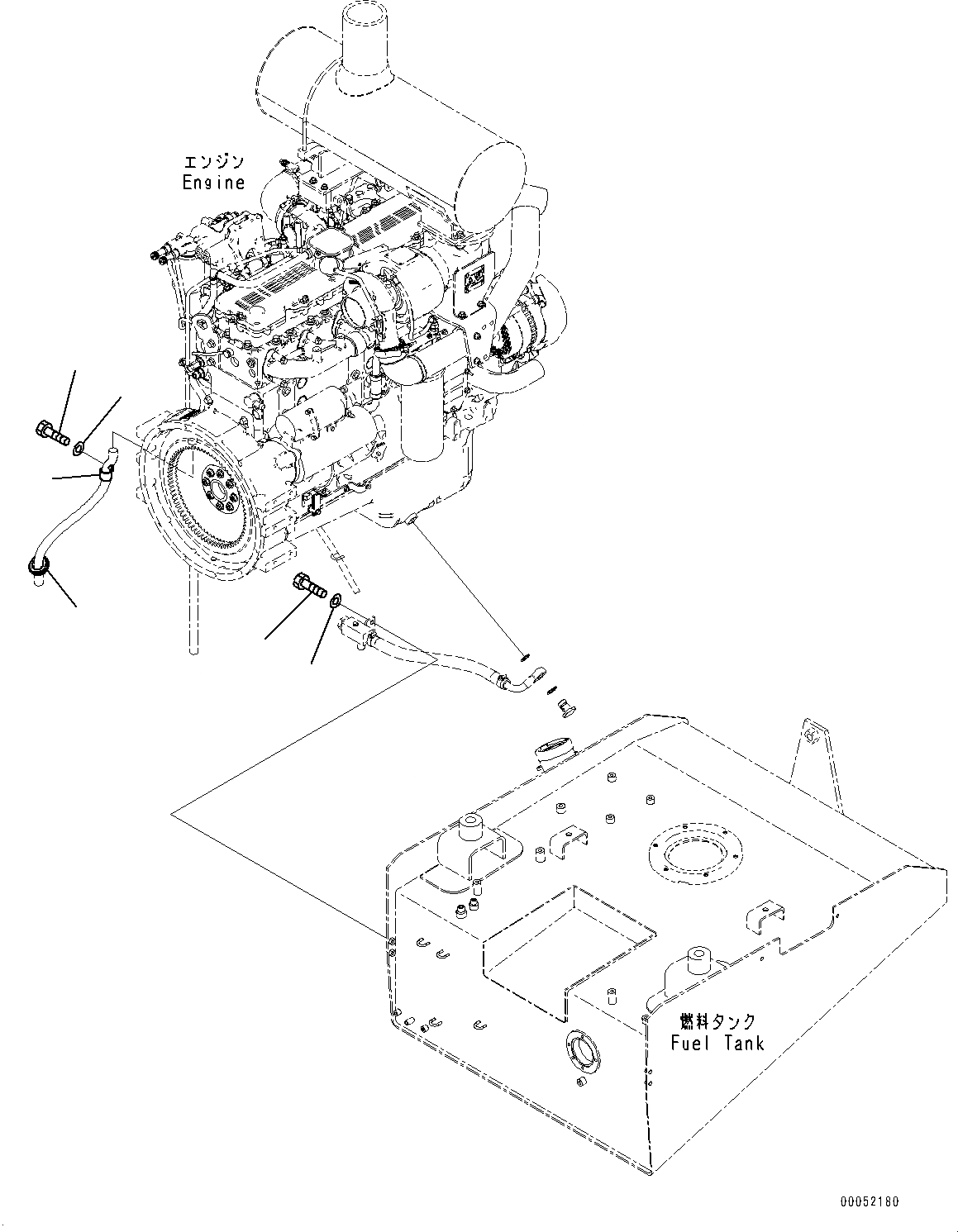 エンジン
Engine

燃料タンク
Fuel Tank

00052180