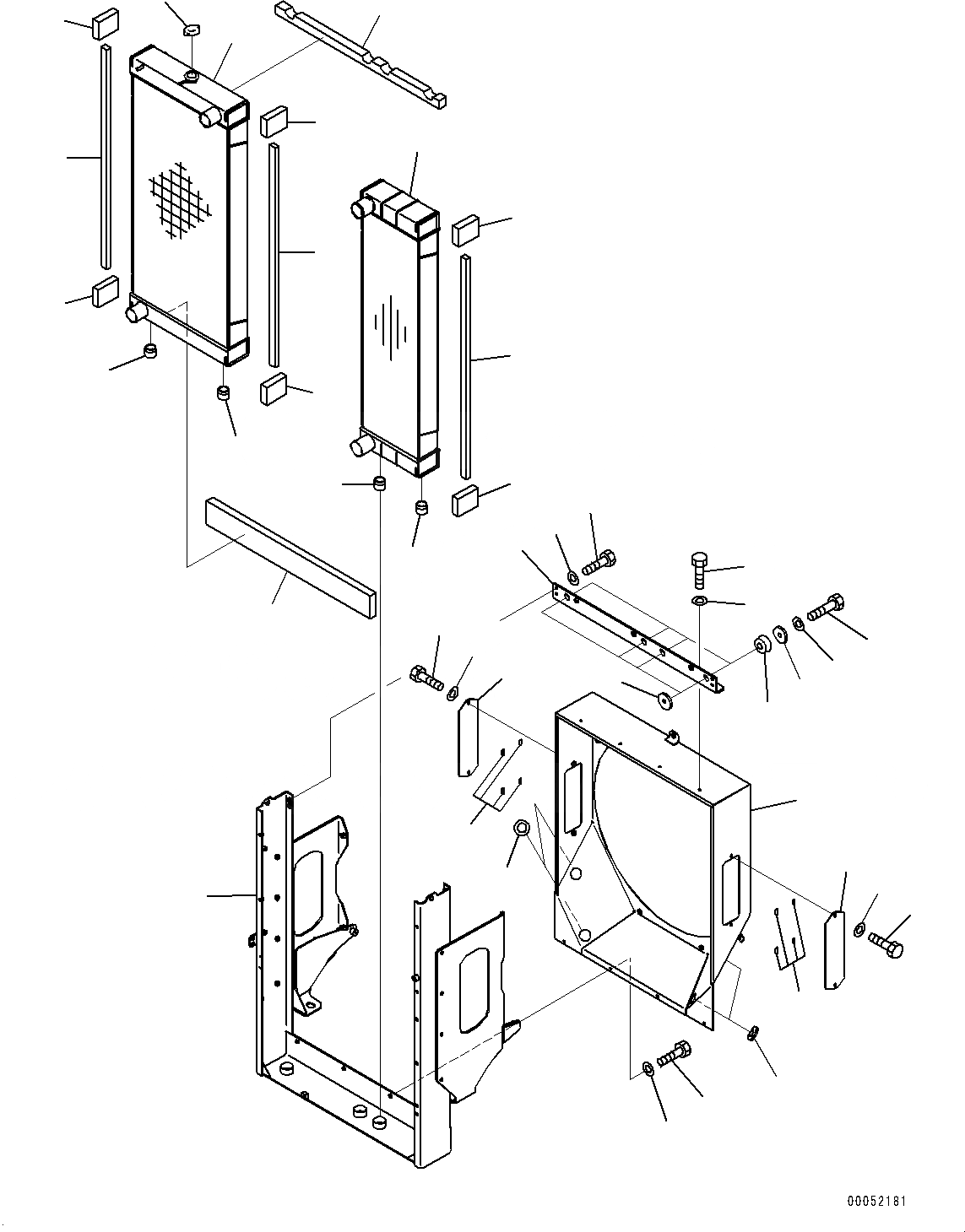 00052181