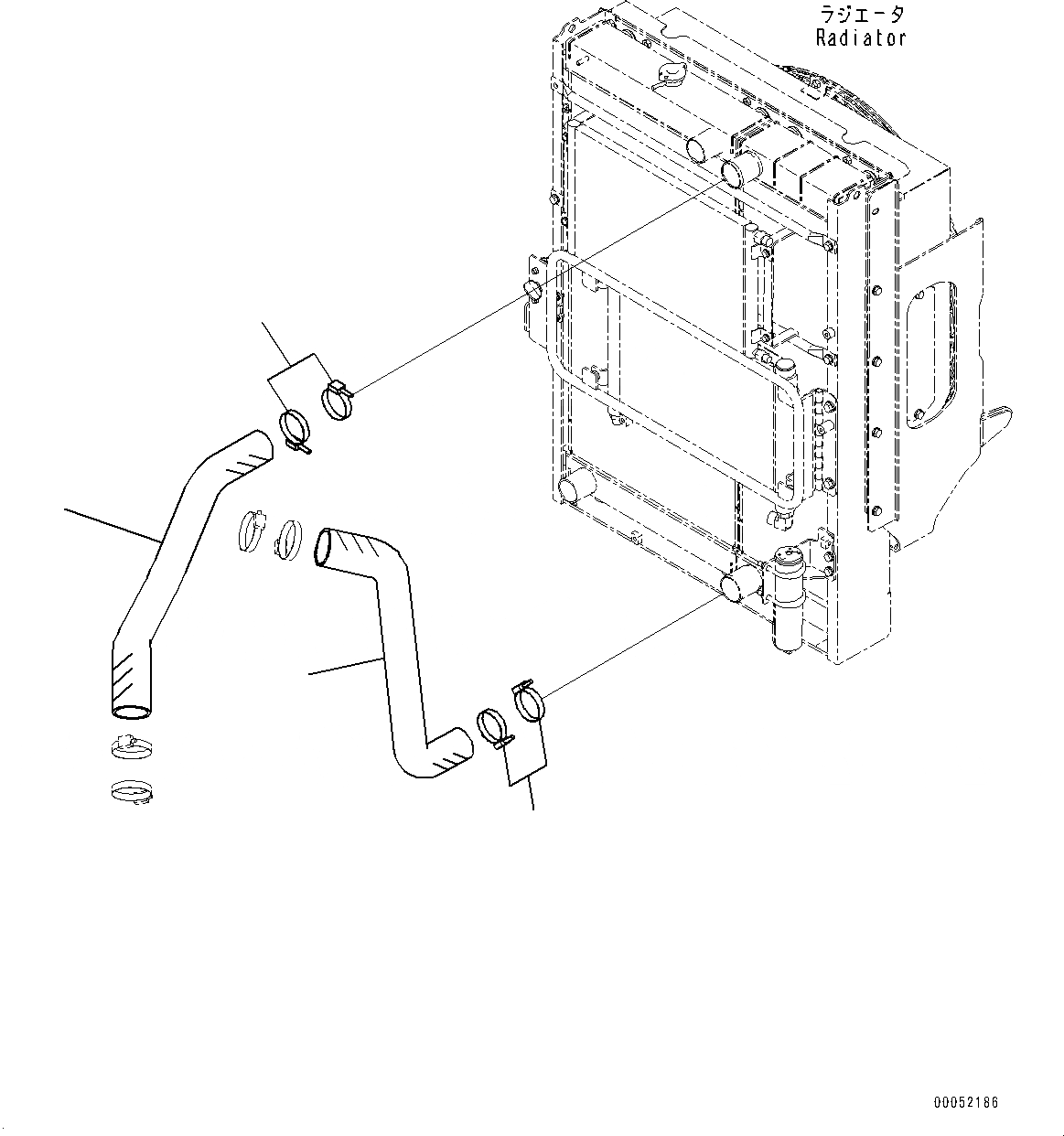 ラジエータ
Radiator

00052186