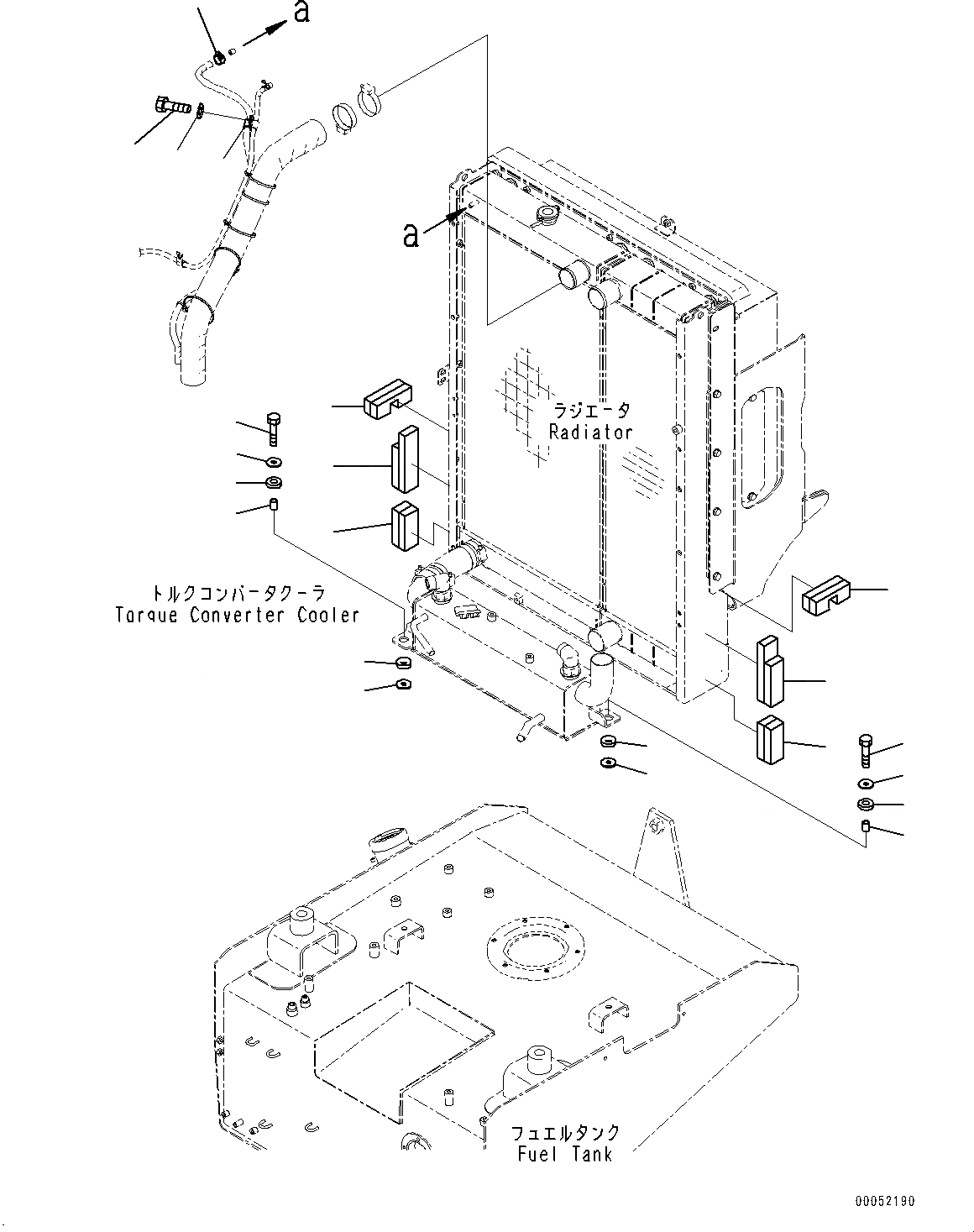 a

a

ラジエータ
Radiator

トルクコンバータクーラ
Torque Converter Cooler

フュエルタンク
Fuel Tank

00052190