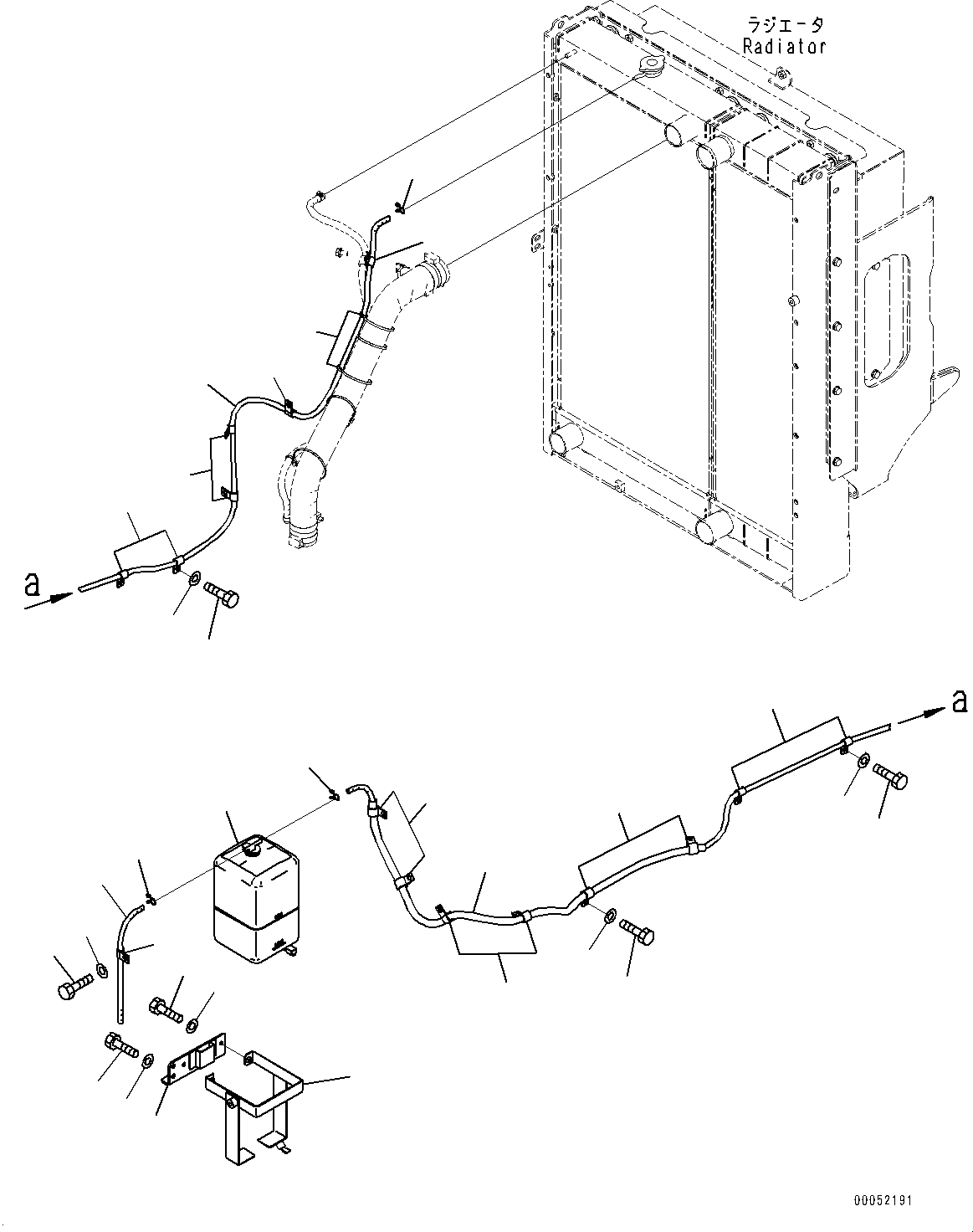 ラジエータ
Radiator

a

a

00052191