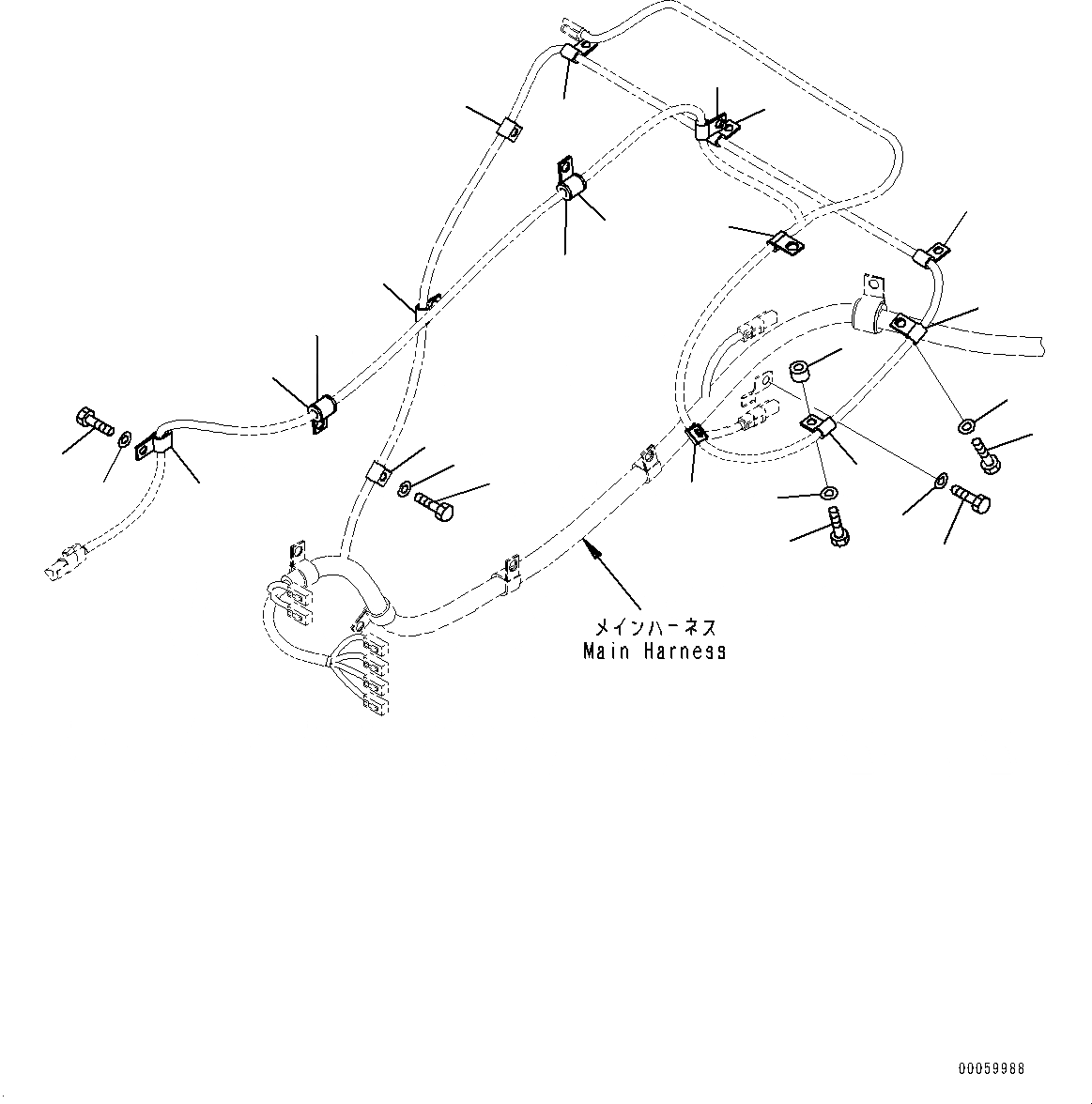 メインハーネス
Main Harness

00059988