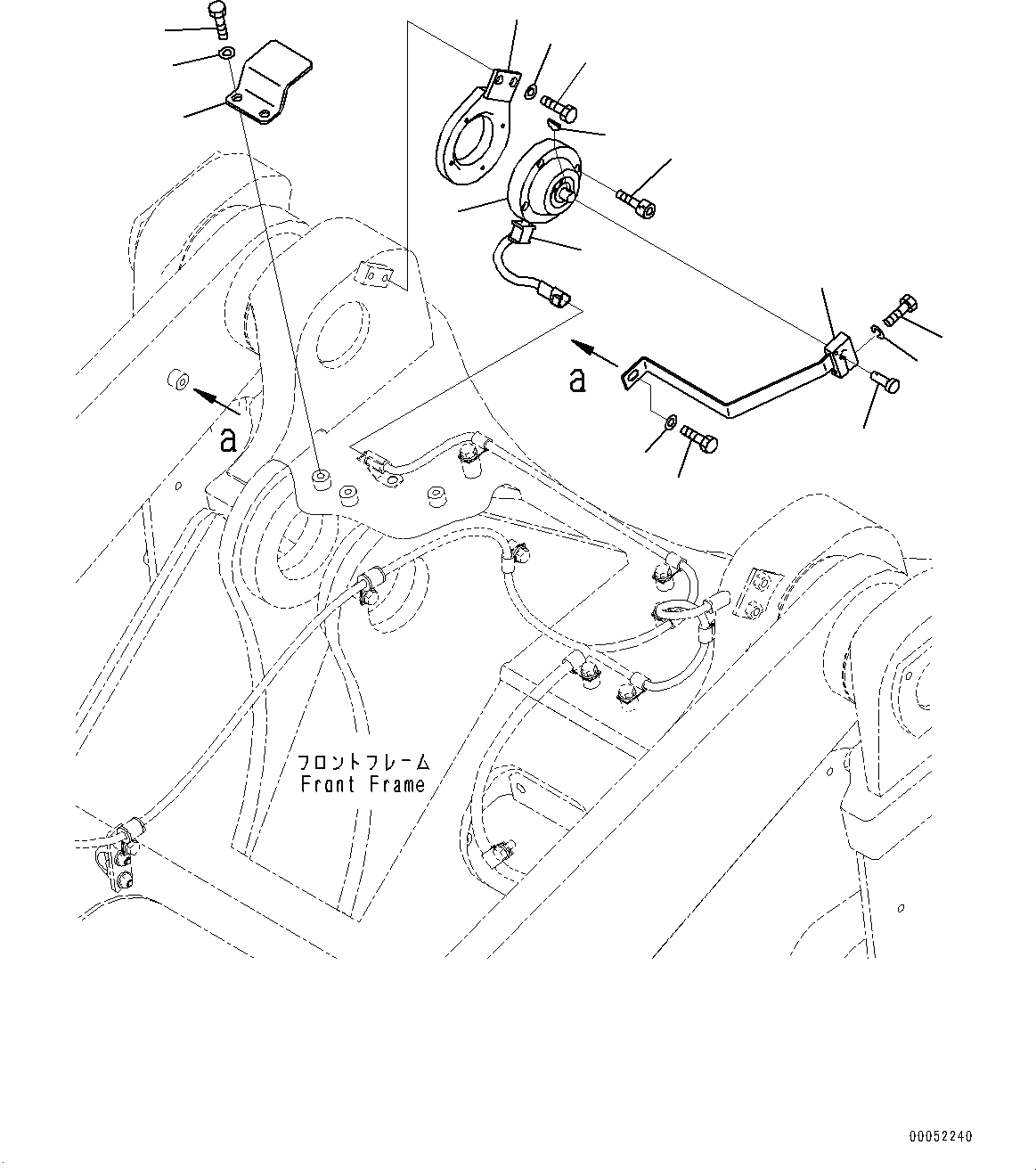 a

a

フロントフレーム
Front Frame

00052240