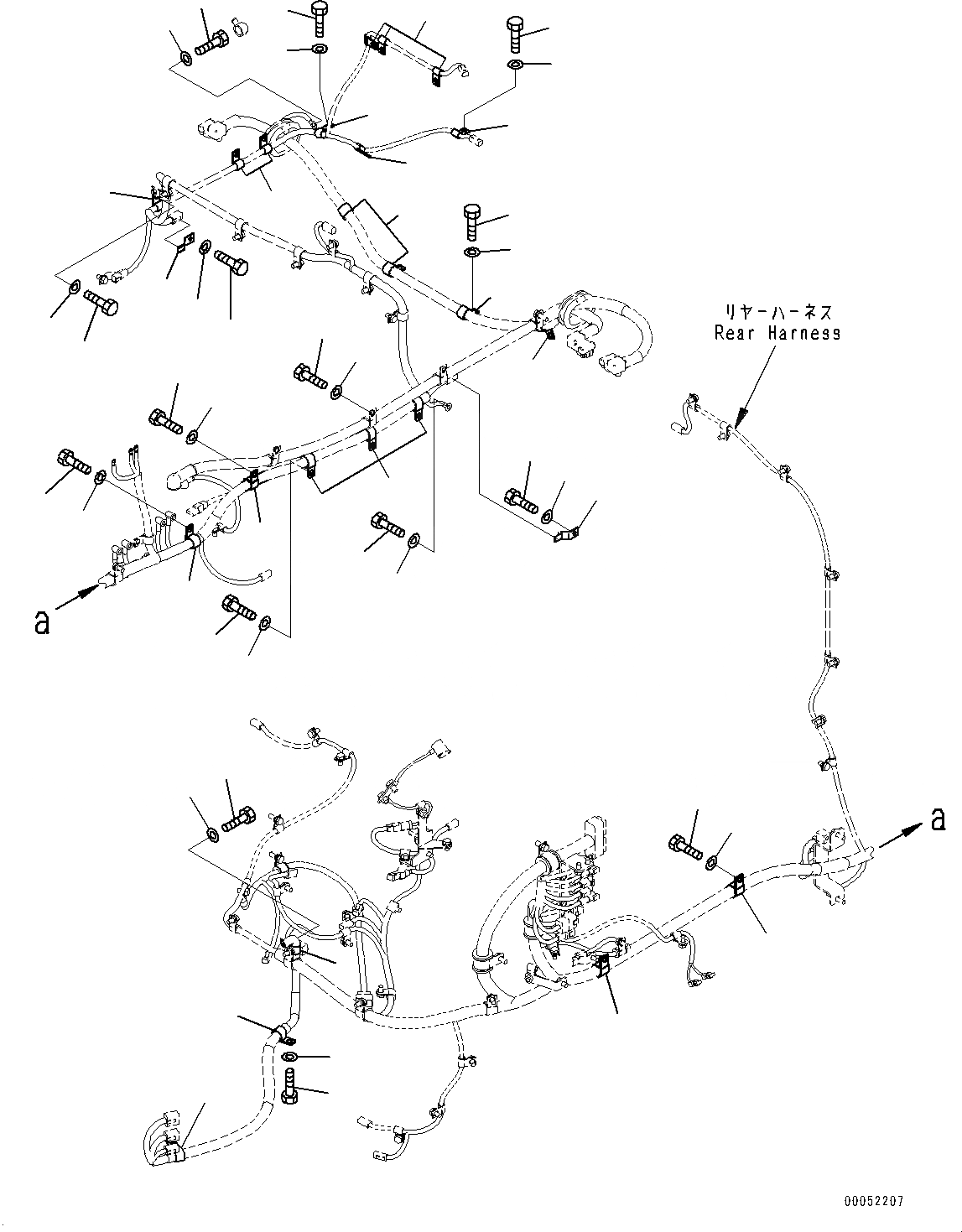 リヤーハーネス
Rear Harness

a

a

00052207