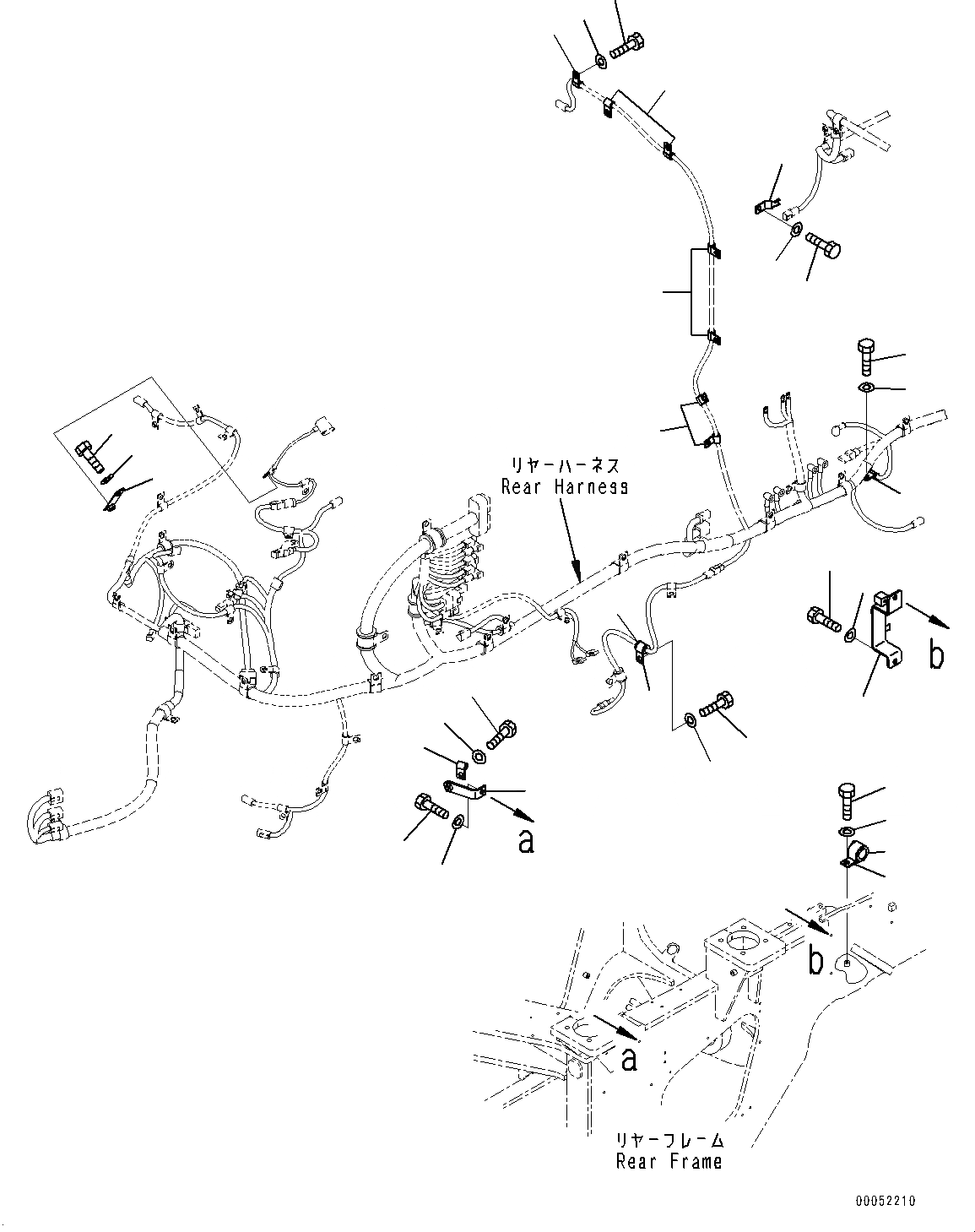 リヤーハーネス
Rear Harness

b

a

b

a

リヤーフレーム
Rear Frame

00052210