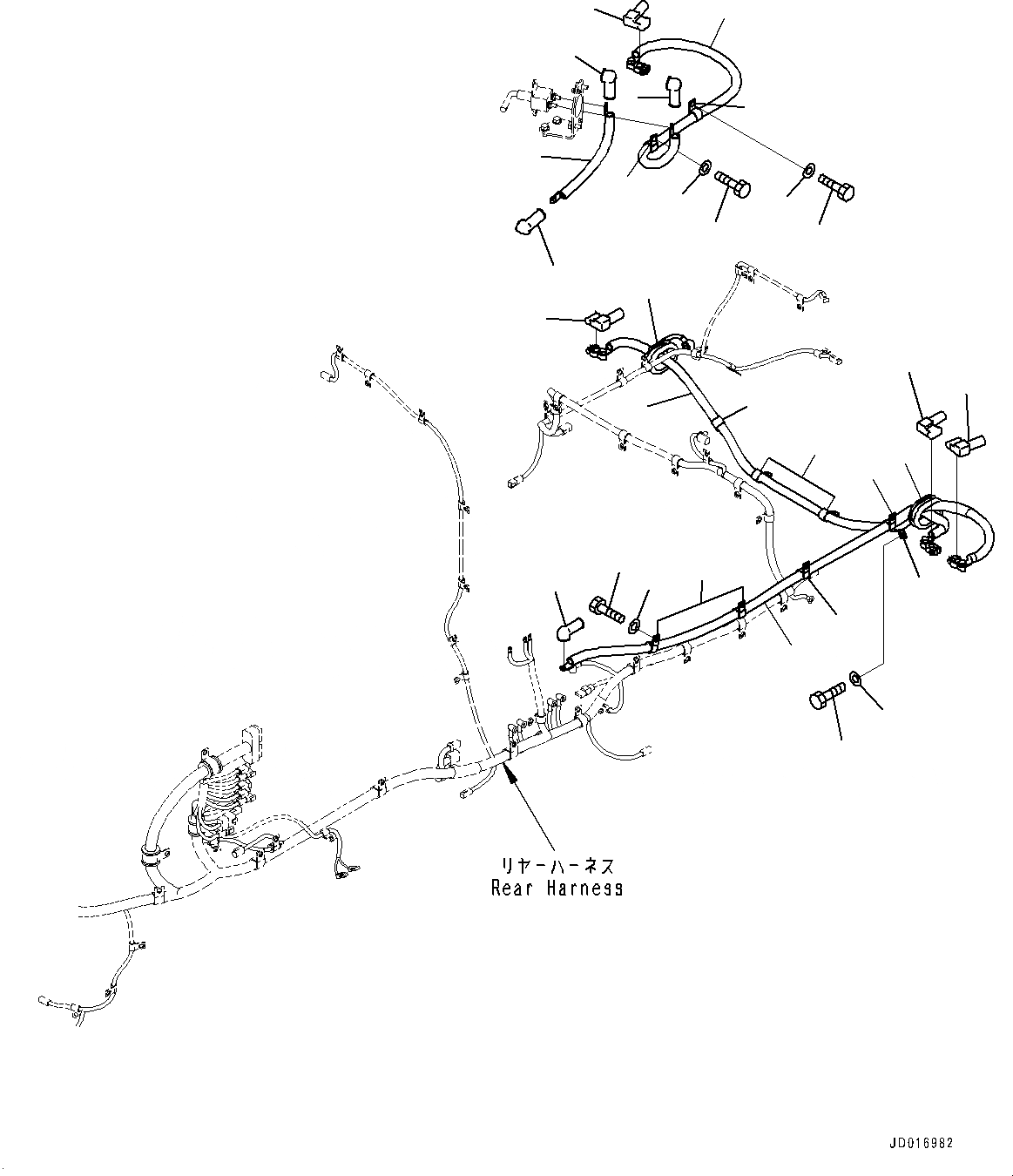 リヤーハーネス
Rear Harness

JD016982