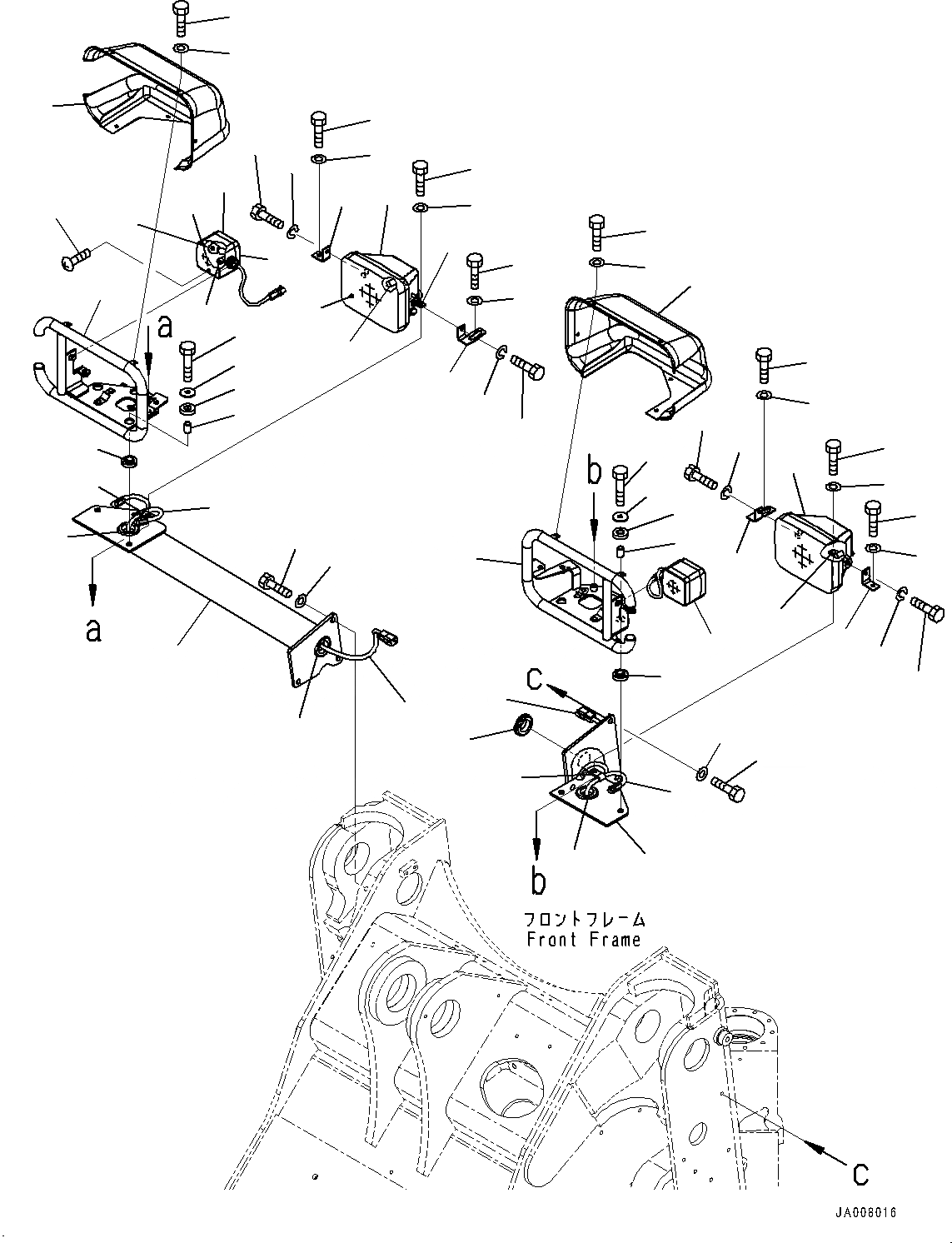 a

a

b

c

b

フロントフレーム
Front Frame

c

JA008016