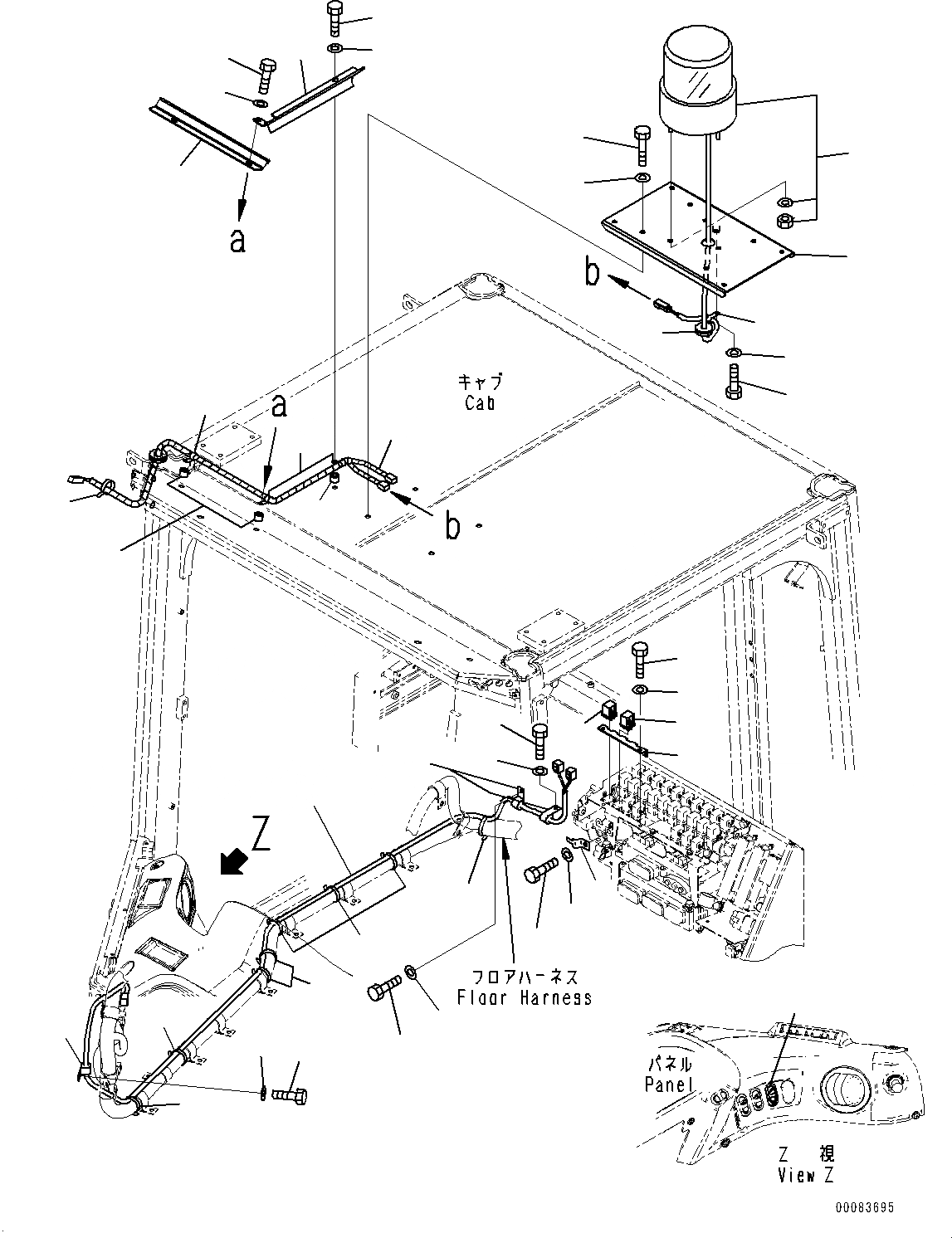 a

b

キャブ
Cab

a

b

Z

フロアハーネス
Floor Harness

パネル
Panel

Z 視
View Z

00083695