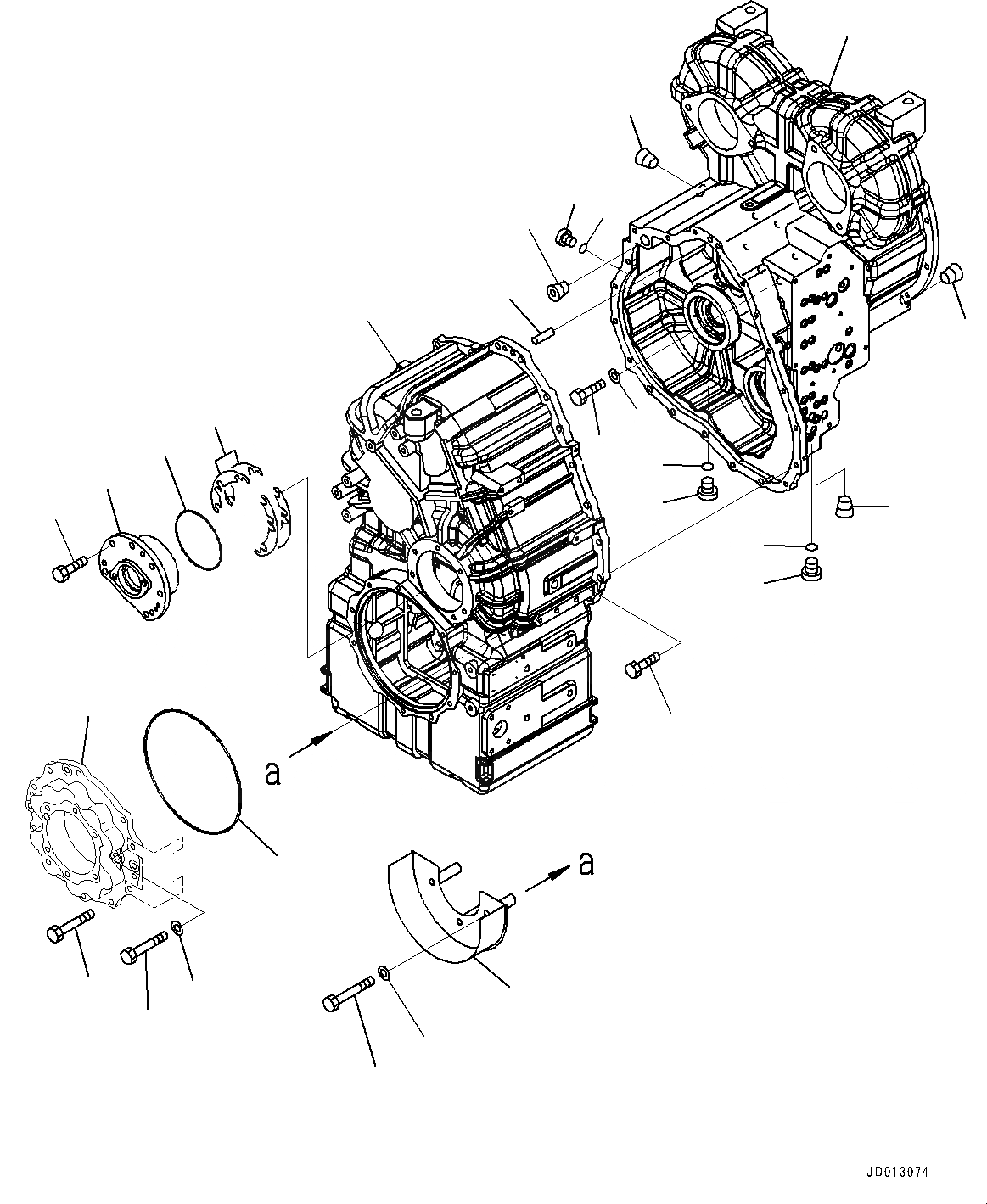 a

a

JD013074