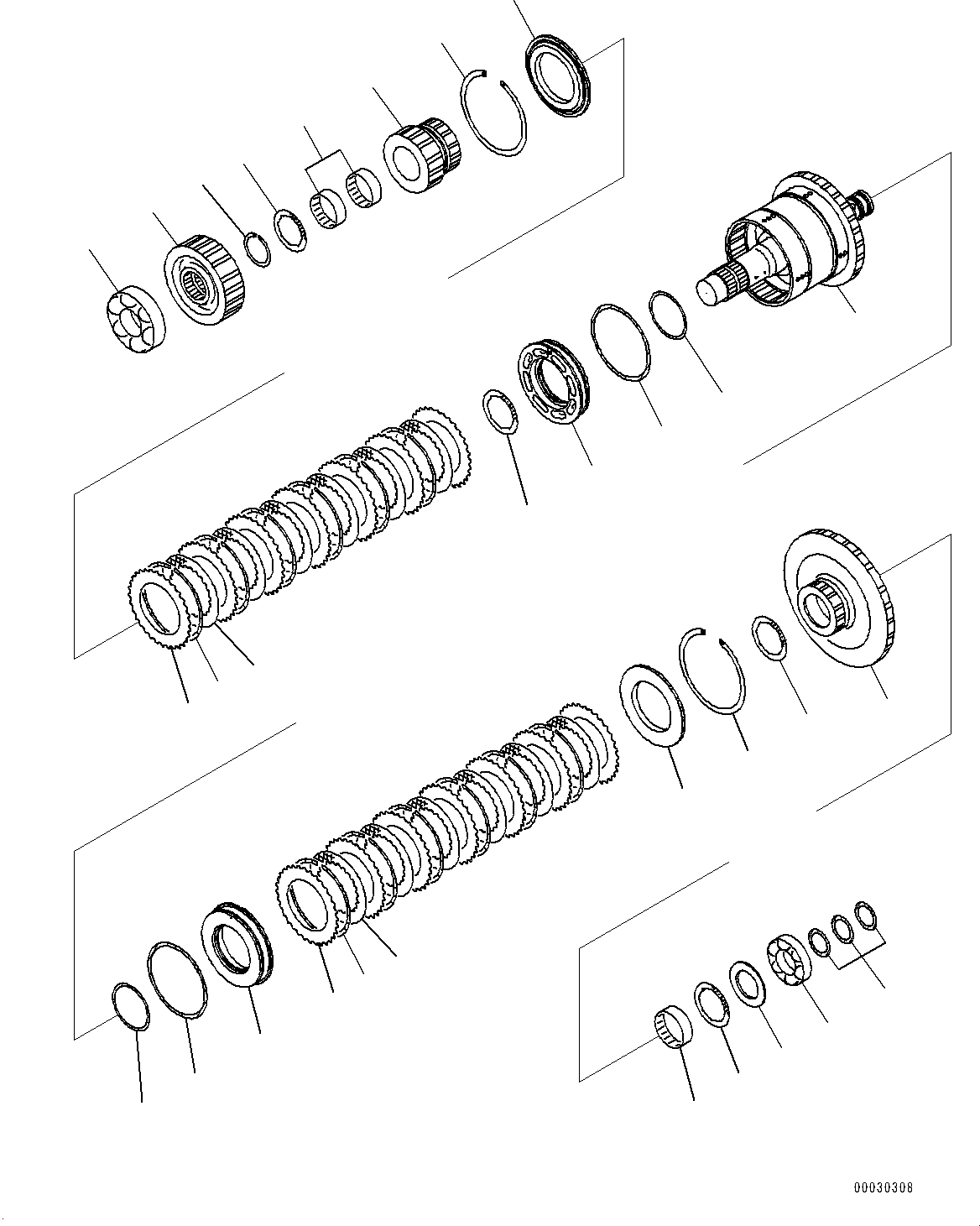 00030308