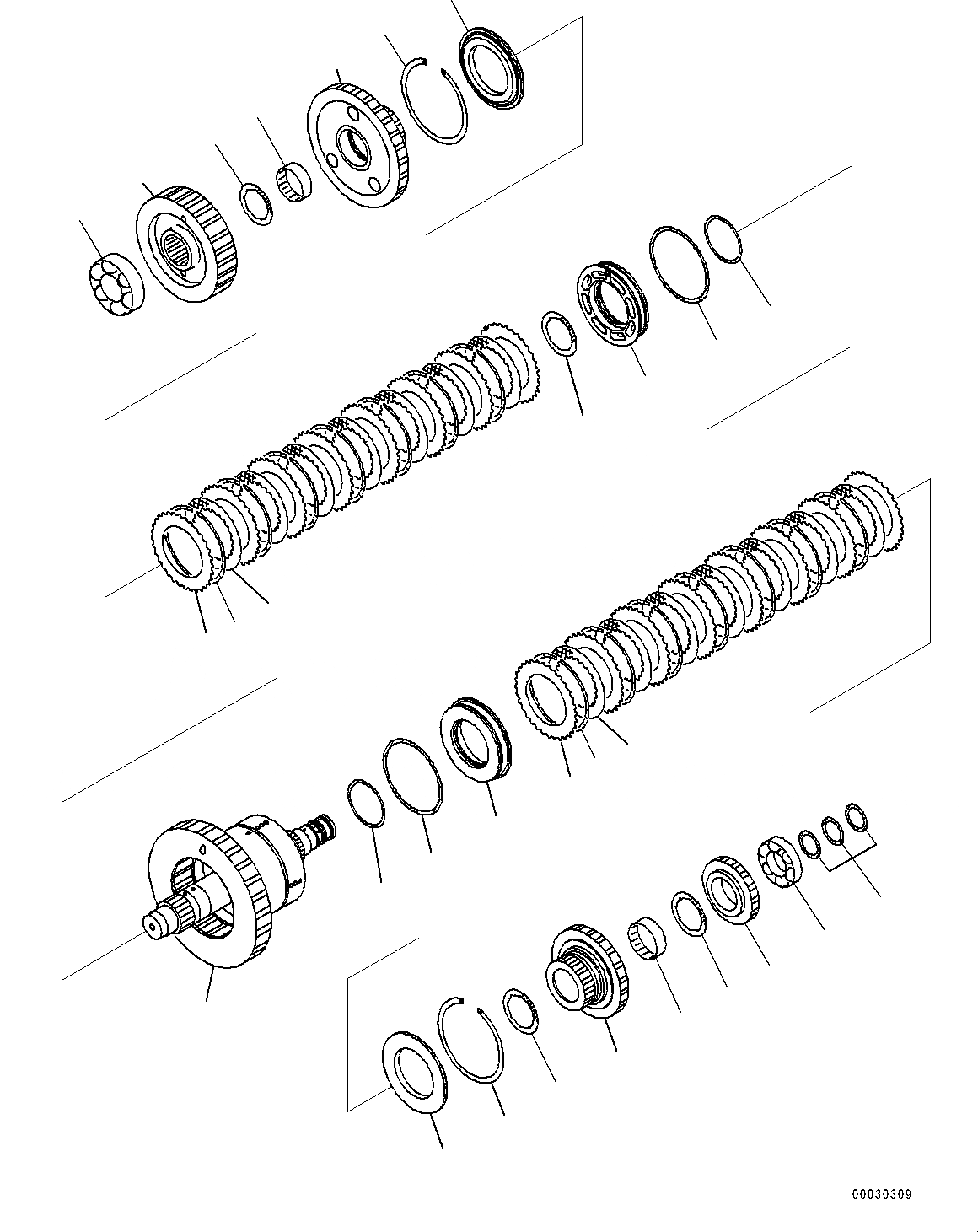 00030309