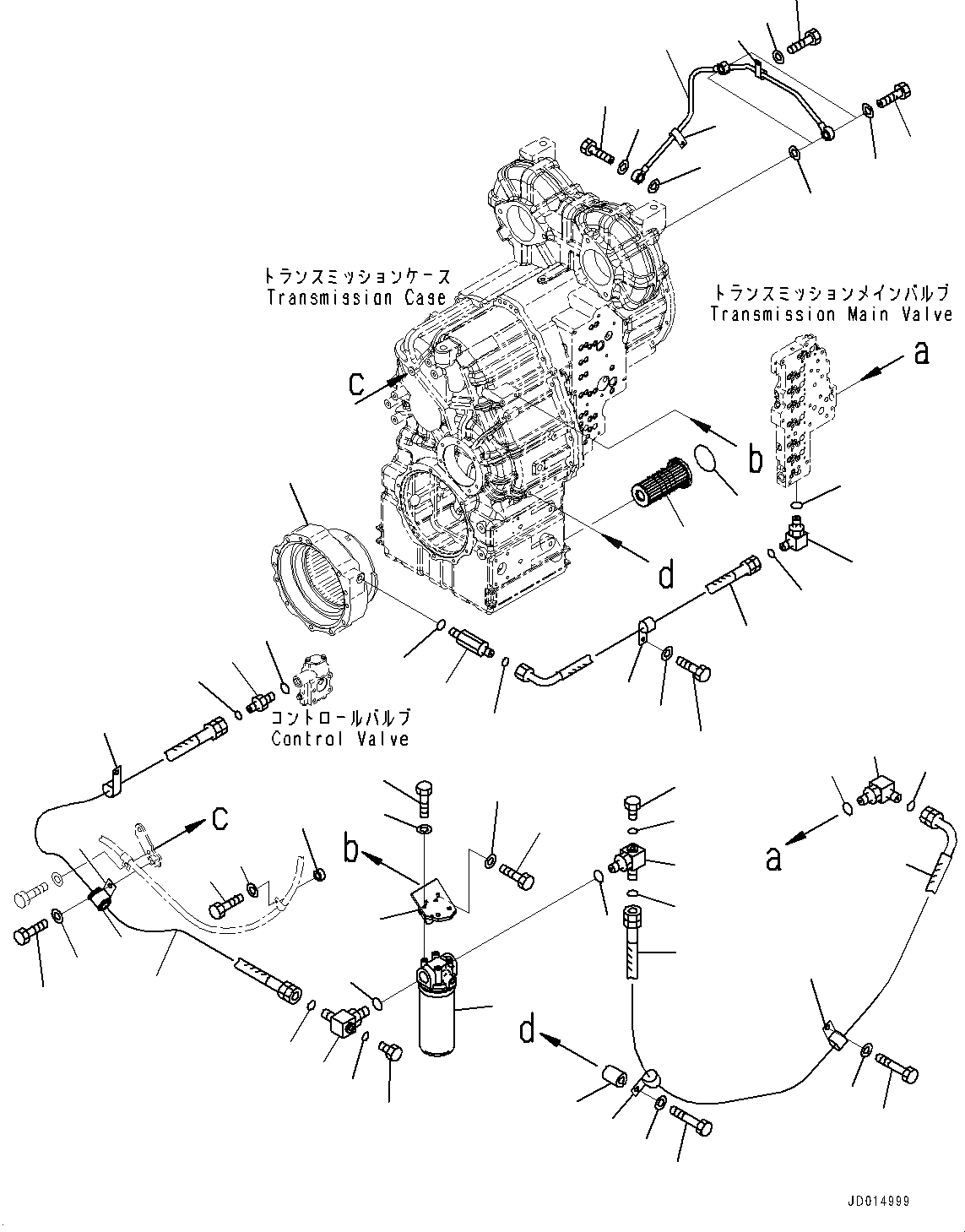 トランスミッションケース
Transmission Case

トランスミッションメインバルブ
Transmission Main Valve

a

c

b

d

コントロールバルブ
Control Valve

c

b

a

d

JD014999