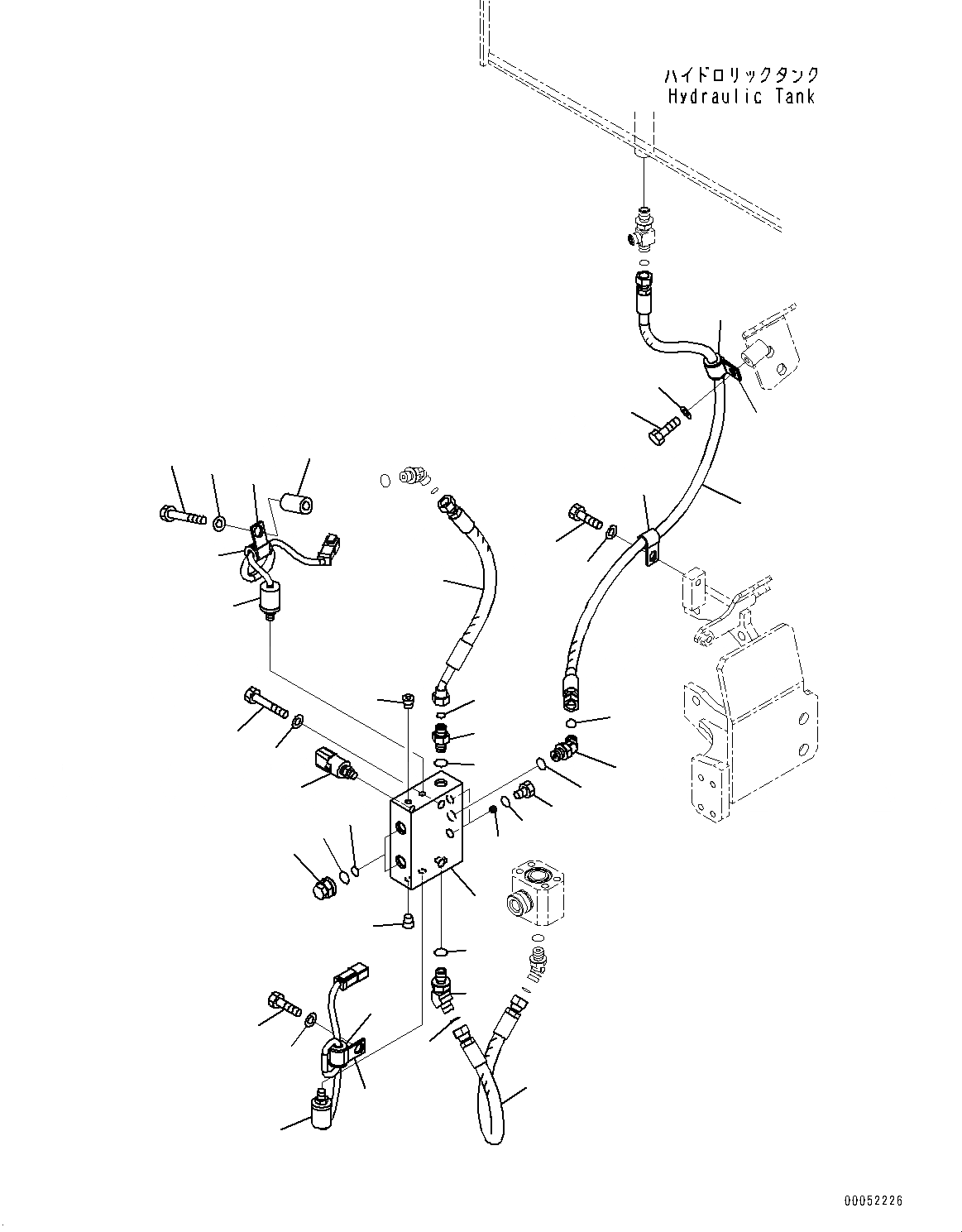 ハイドロリックタンク
Hydraulic Tank

00052226