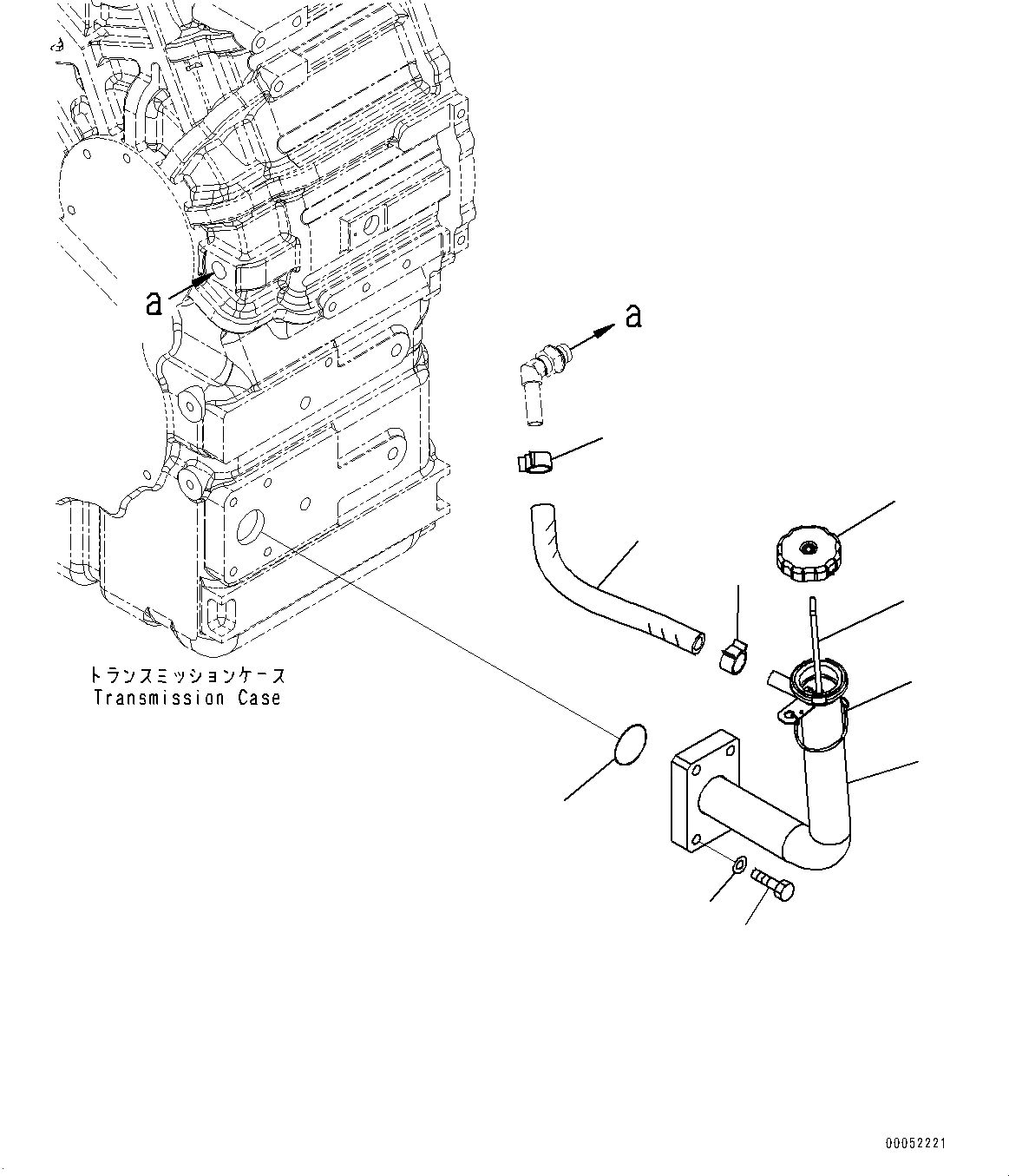 a

a

トランスミッションケース
Transmission Case

00052221