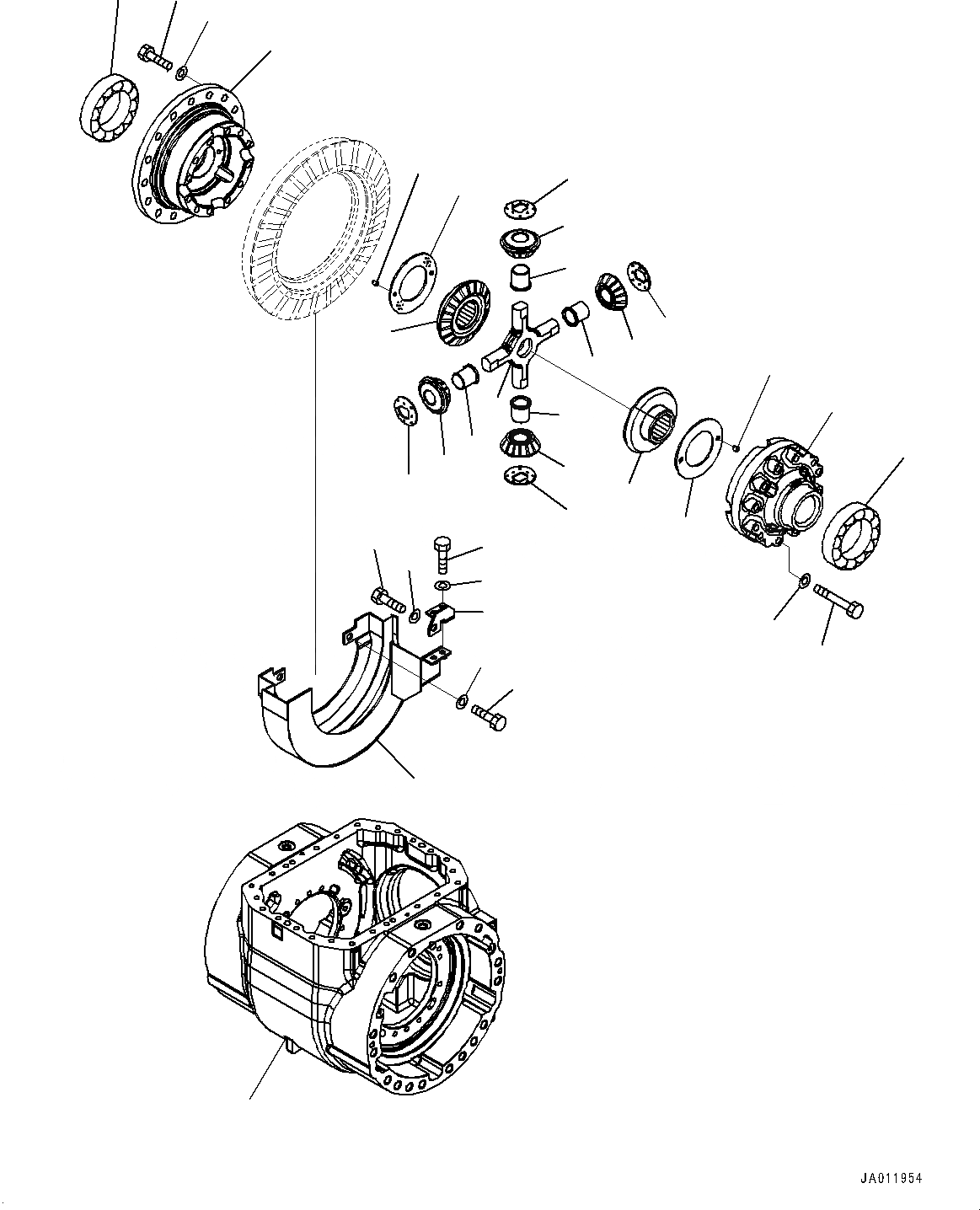 JA011954