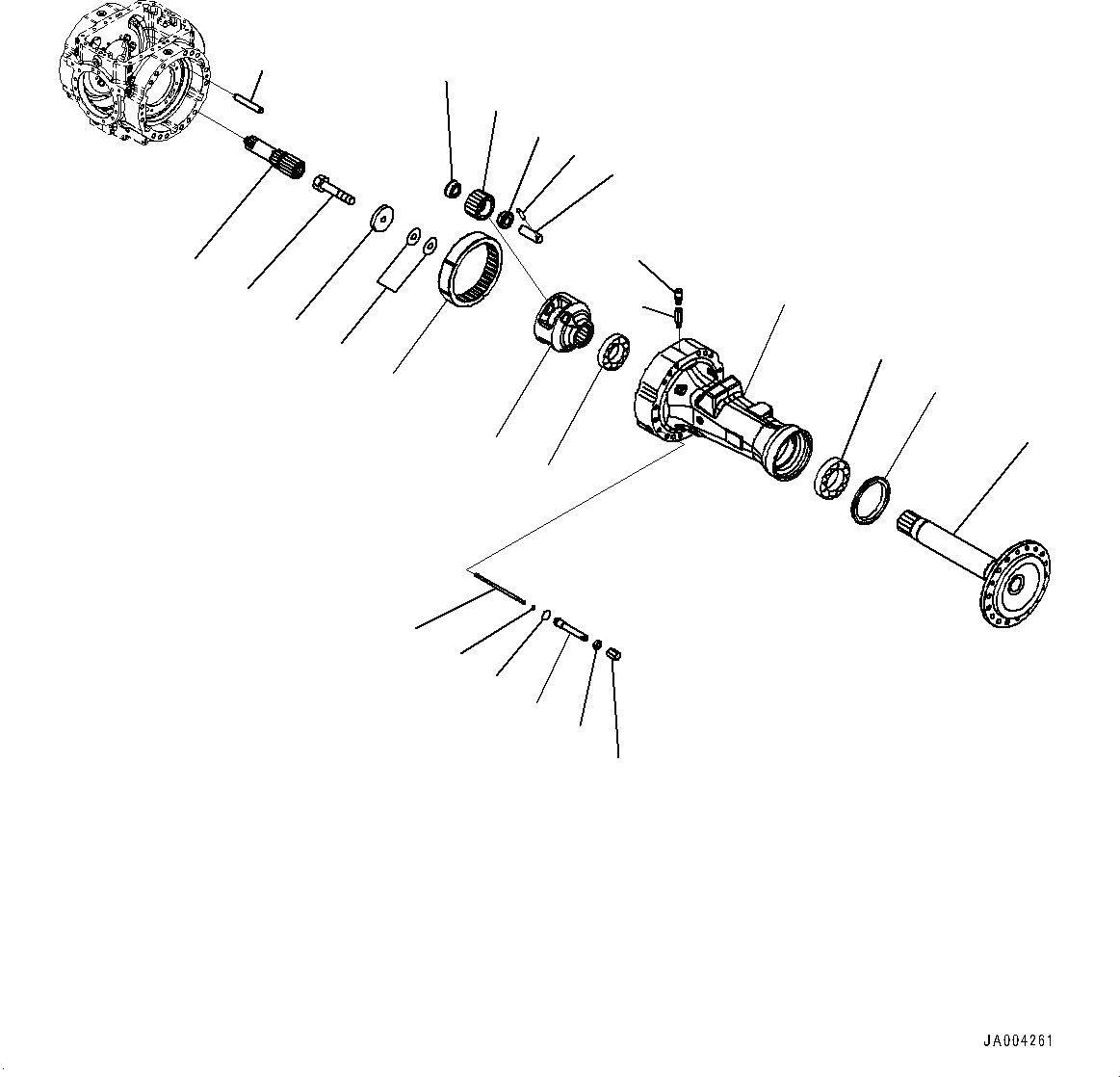 JA004261