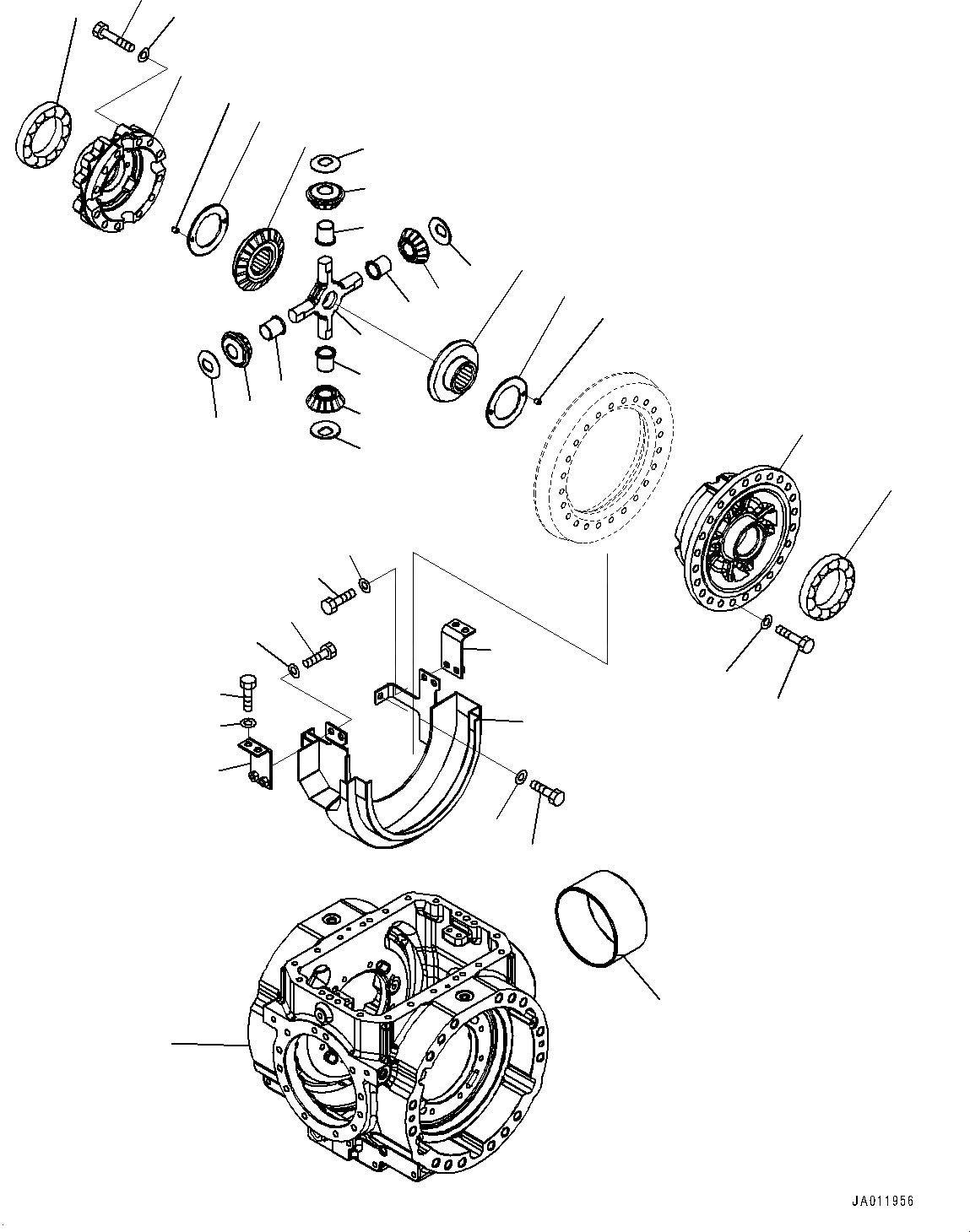 JA011956