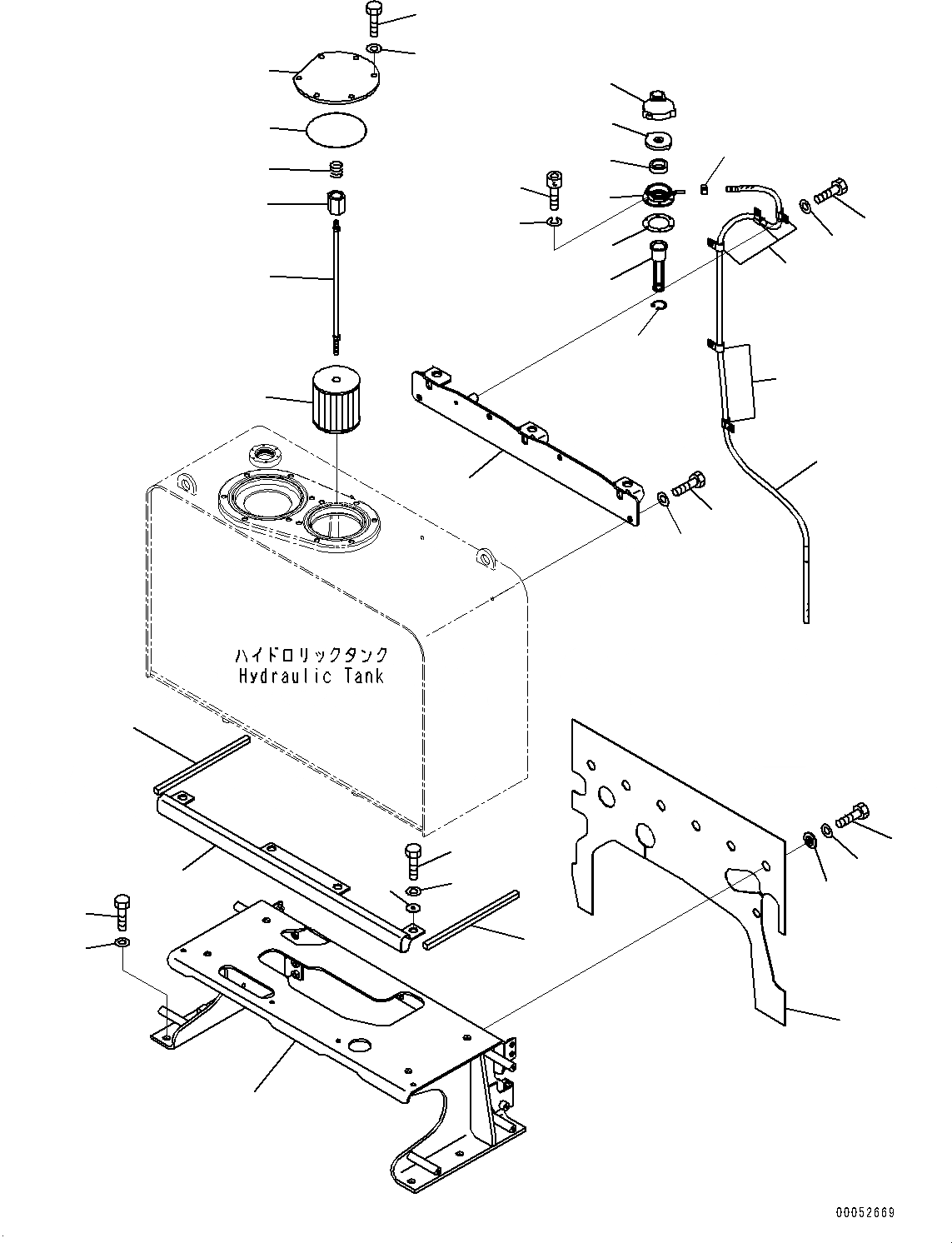 ハイドロリックタンク
Hydraulic Tank

00052669