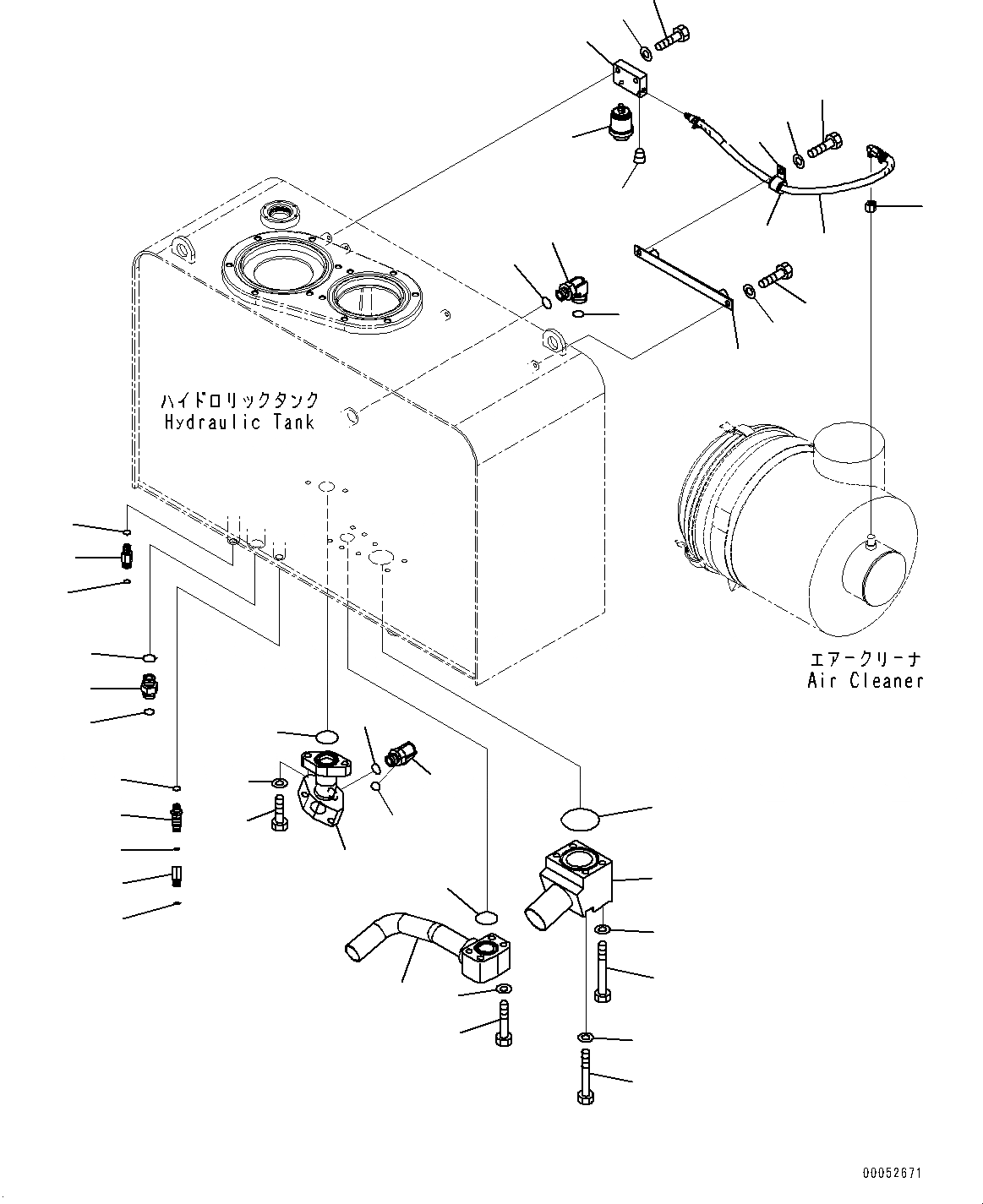 ハイドロリックタンク
Hydraulic Tank

エアークリーナ
Air Cleaner

00052671