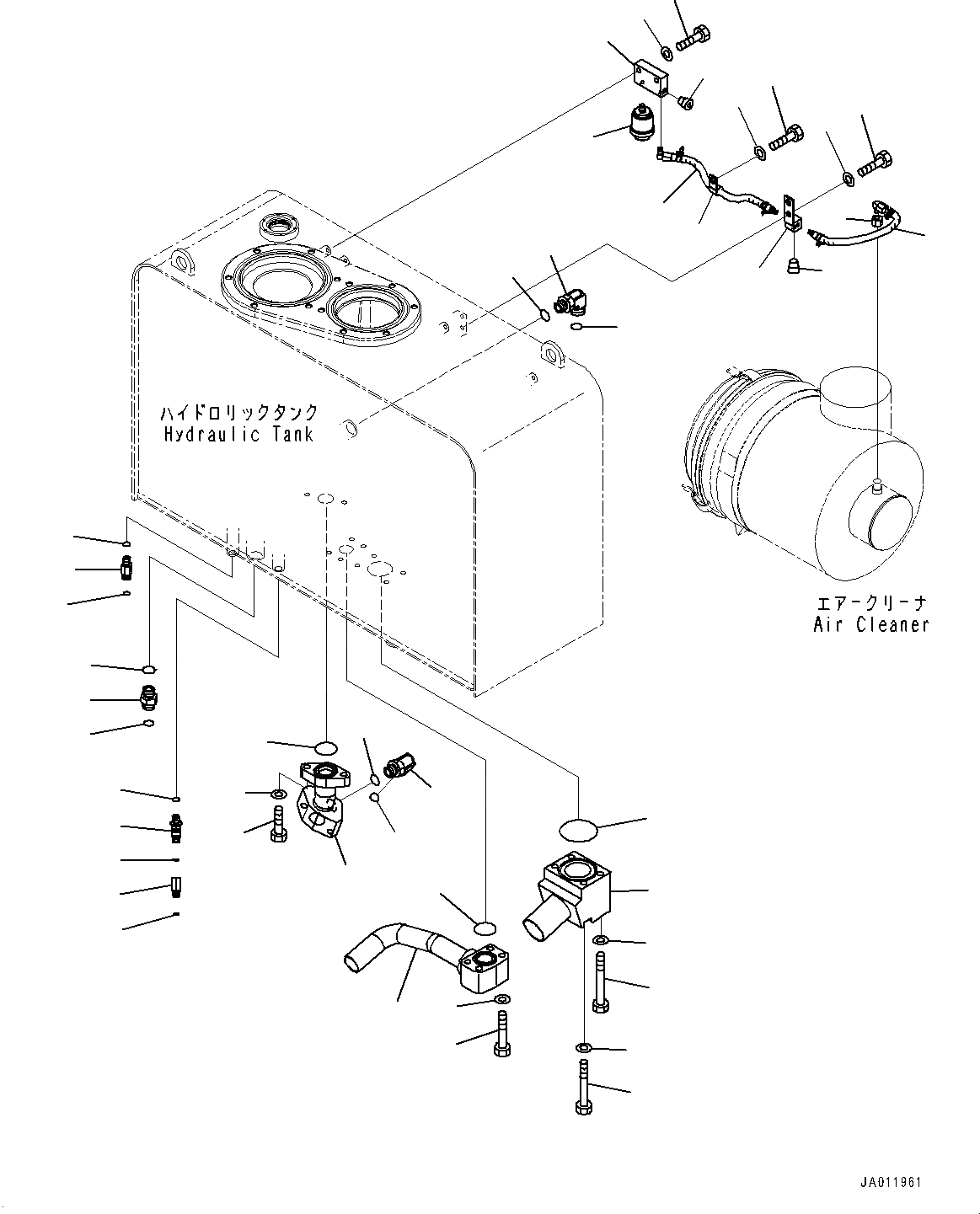 ハイドロリックタンク
Hydraulic Tank

エアークリーナ
Air Cleaner

JA011961