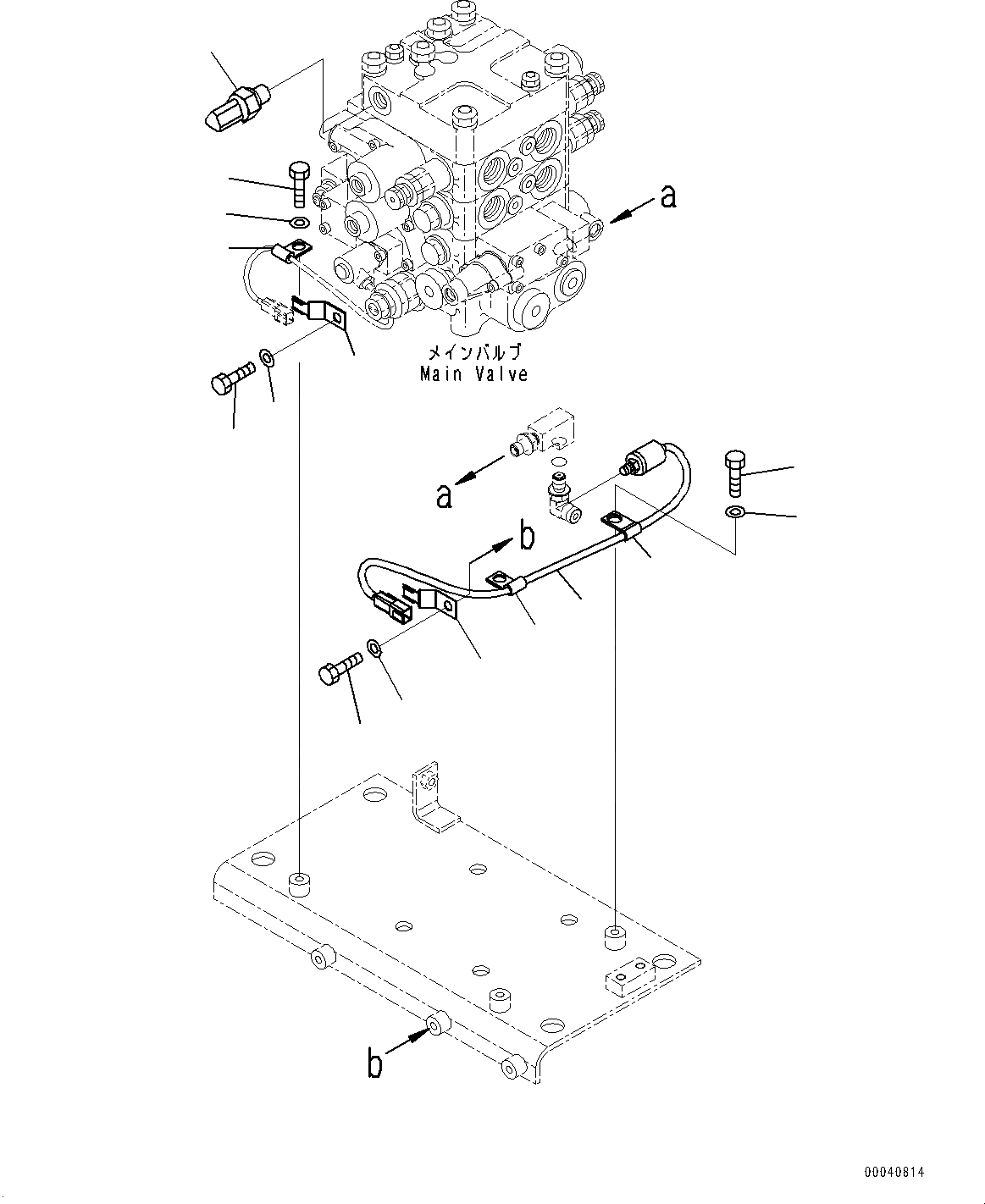 a

メインバルブ
Main Valve

a

b

b

00040814