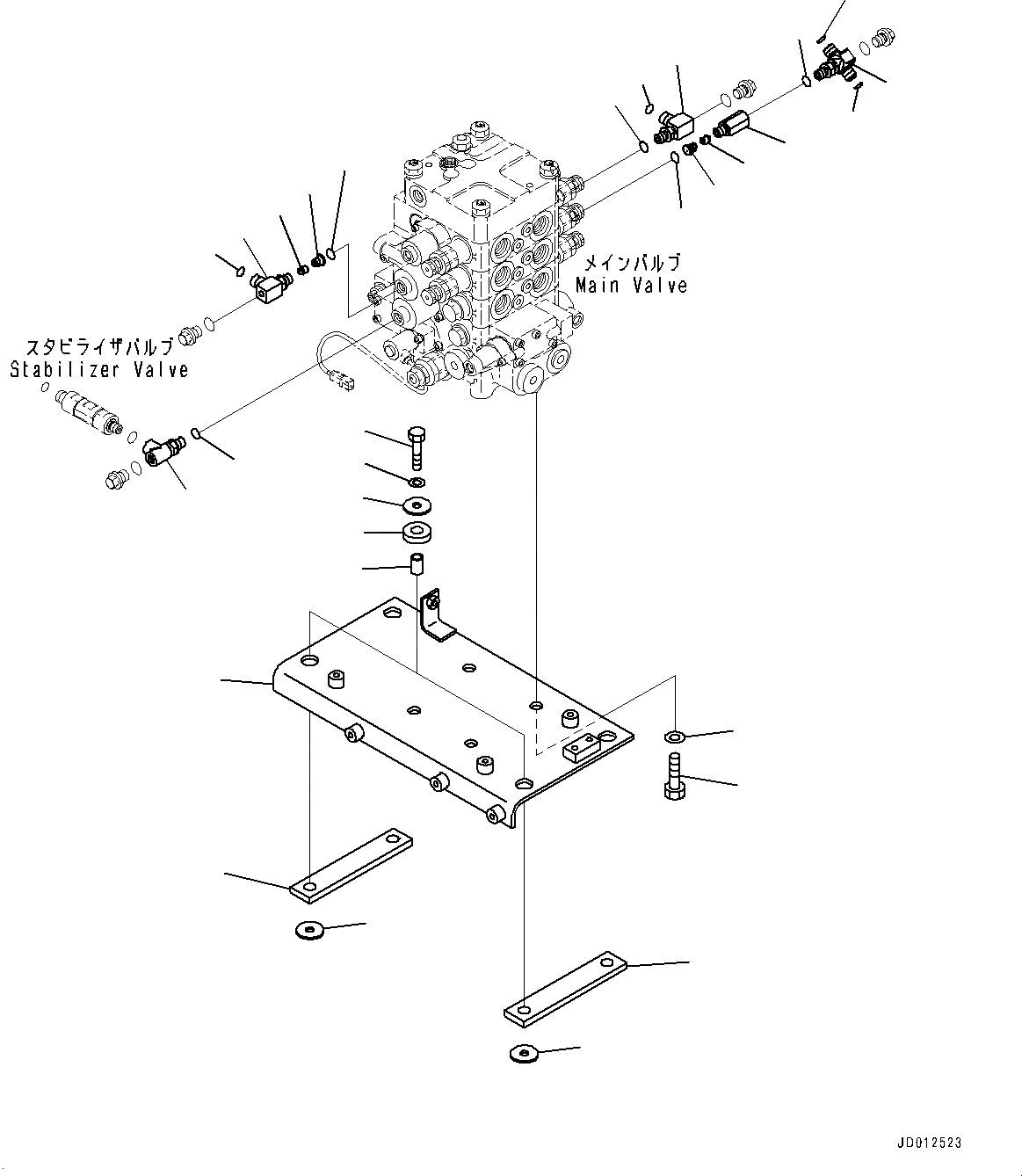 メインバルブ
Main Valve

スタビライザバルブ
Stabilizer Valve

JD012523