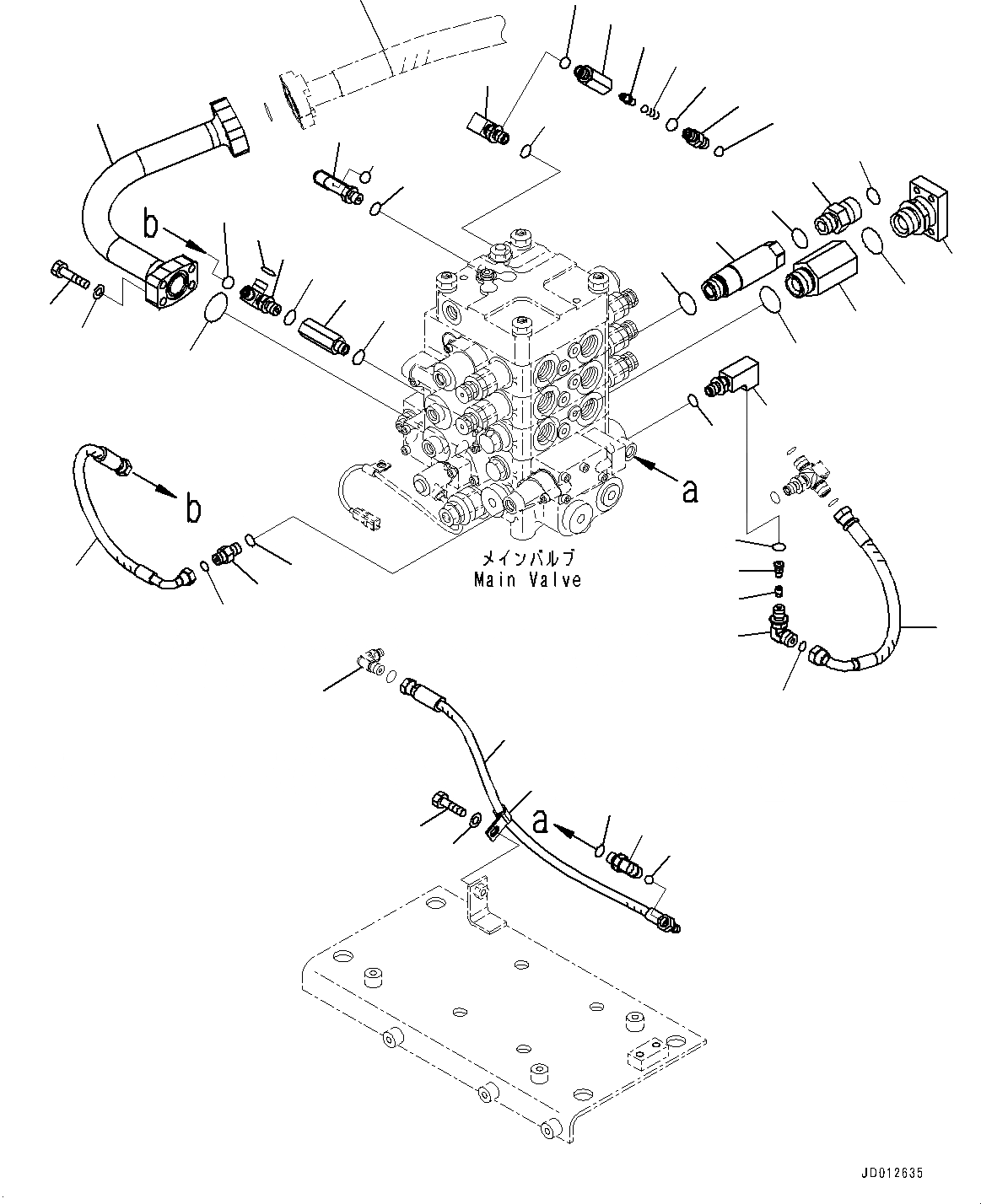 b

b

a

メインバルブ
Main Valve

a

JD012635