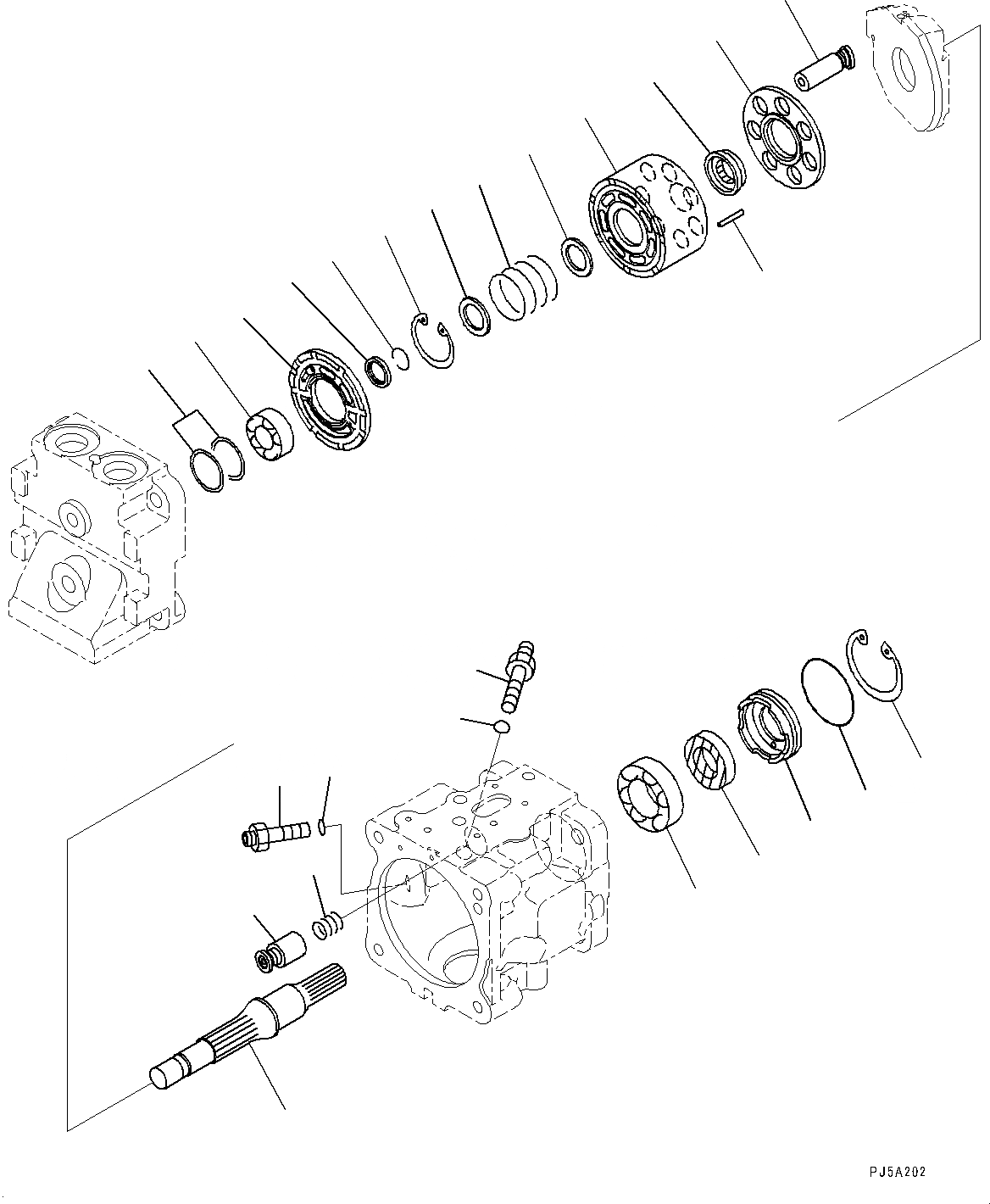 PJ5A202