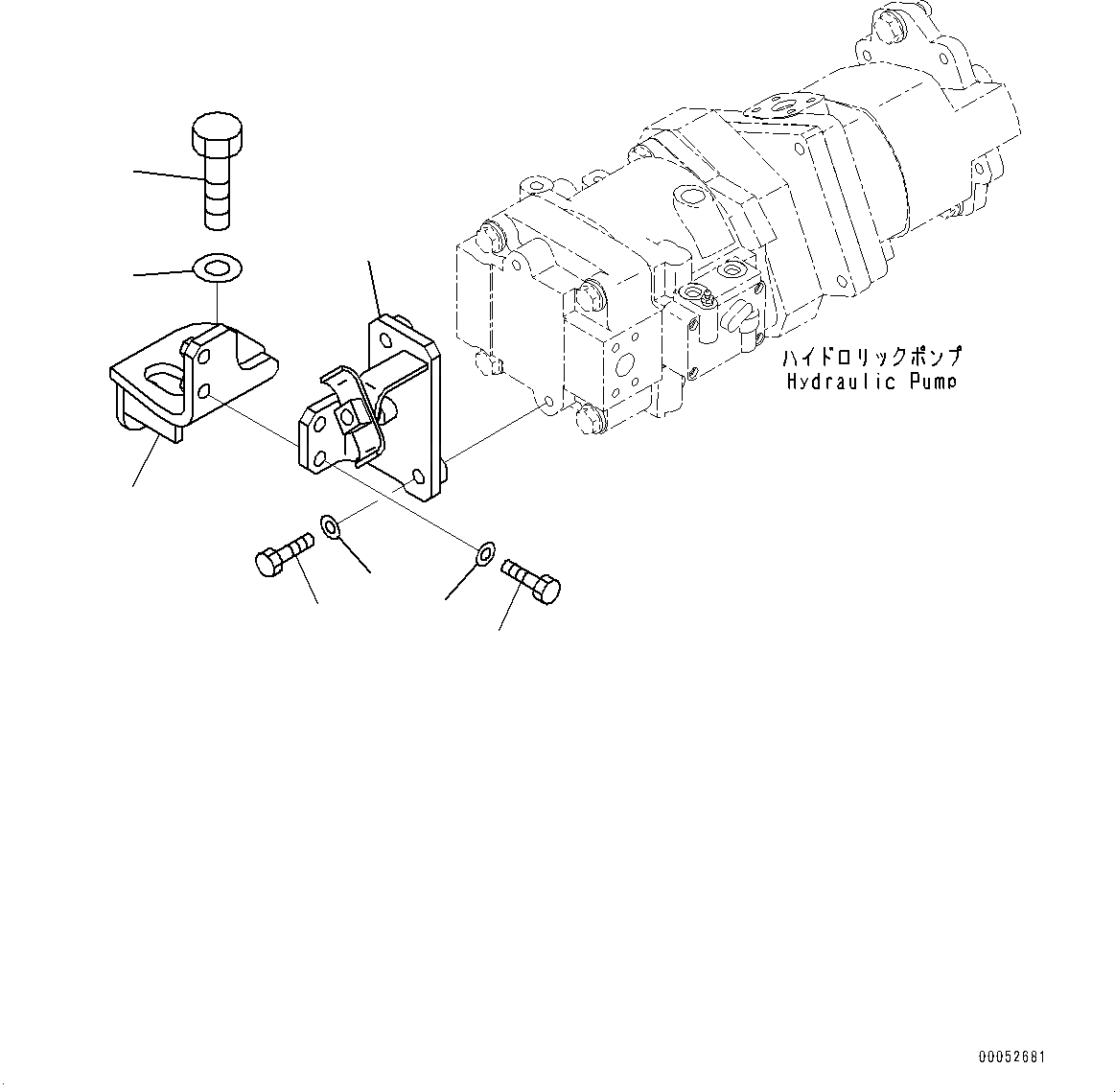 ハイドロリックポンプ
Hydraulic Pump

00052681