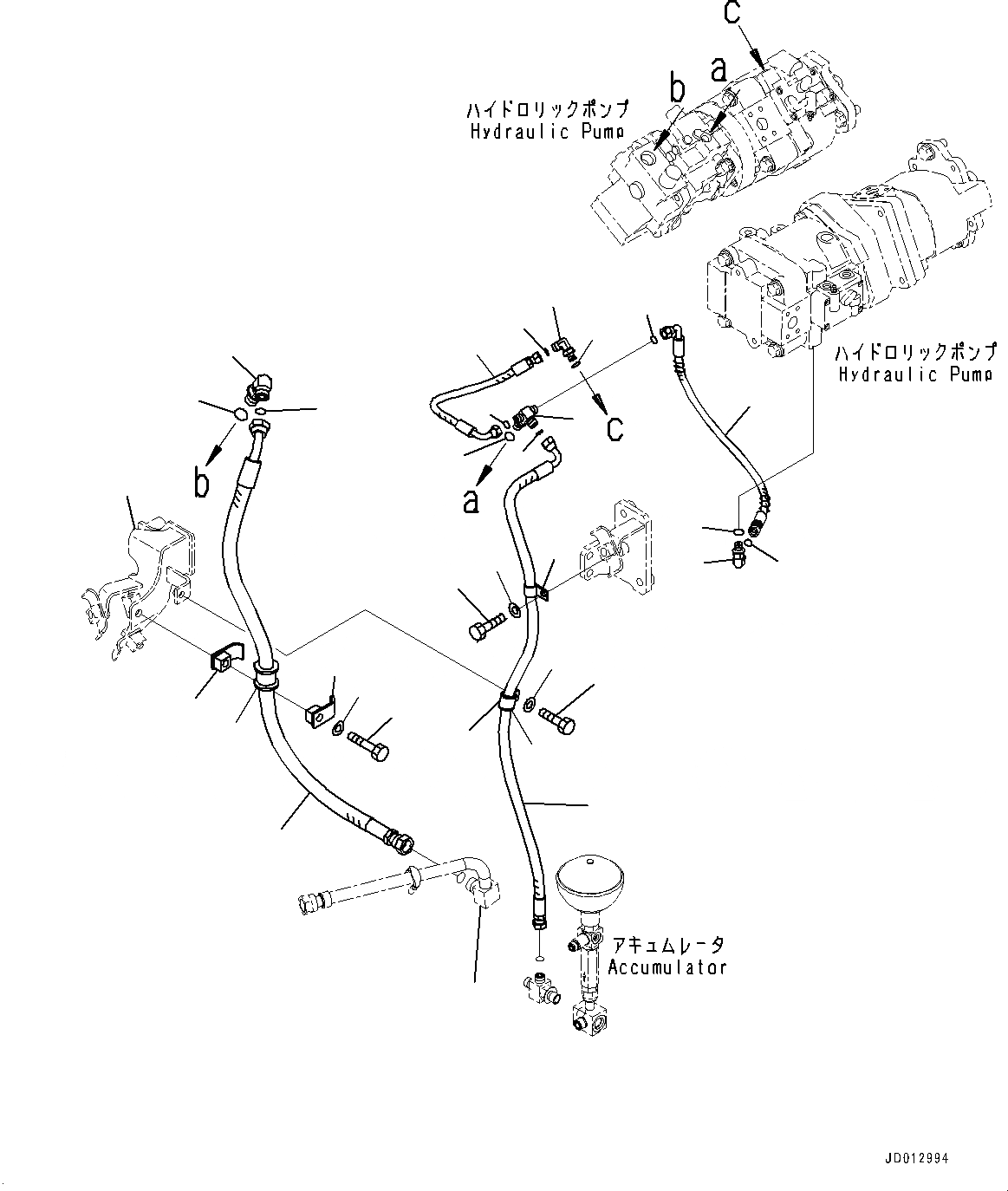 c
a
b
ハイドロリックポンプ
Hydraulic Pump

ハイドロリックポンプ
Hydraulic Pump

c
b
a

アキュムレータ
Accumulator

JD012994