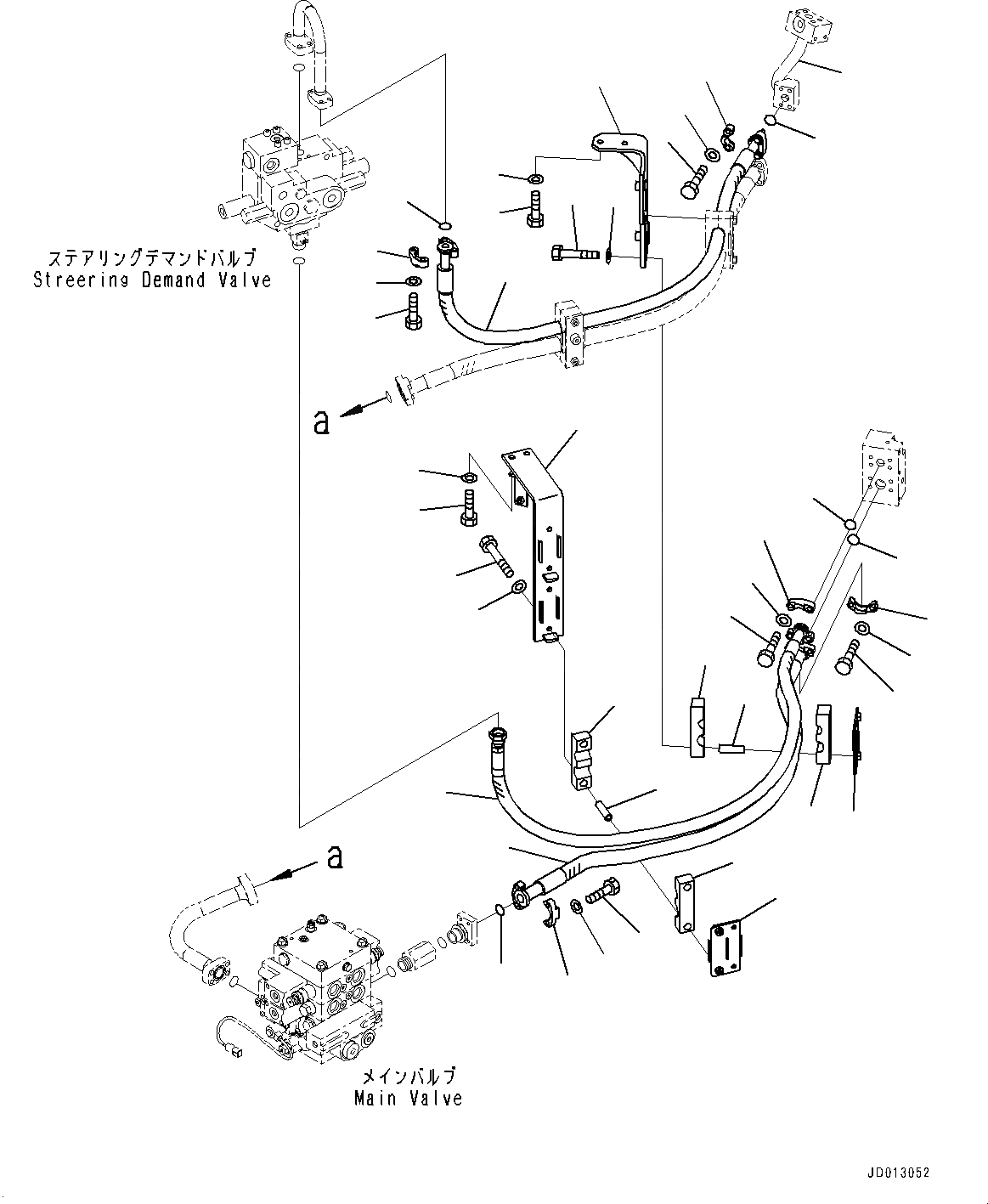 ステアリングデマンドバルブ
Streering Demand Valve

a

a

メインバルブ
Main Valve

JD013052