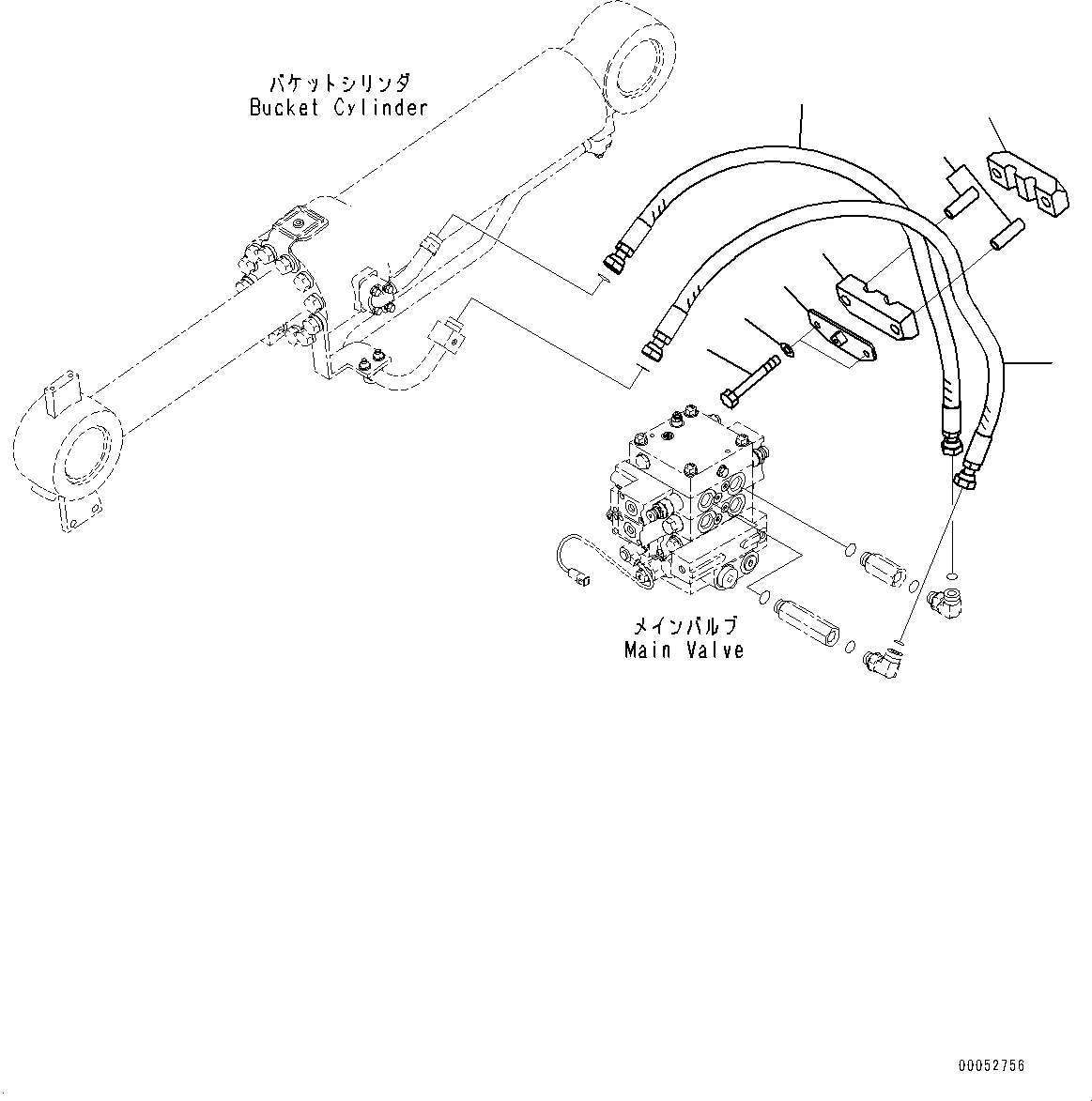 バケットシリンダ
Bucket Cylinder

メインバルブ
Main Valve

00052756