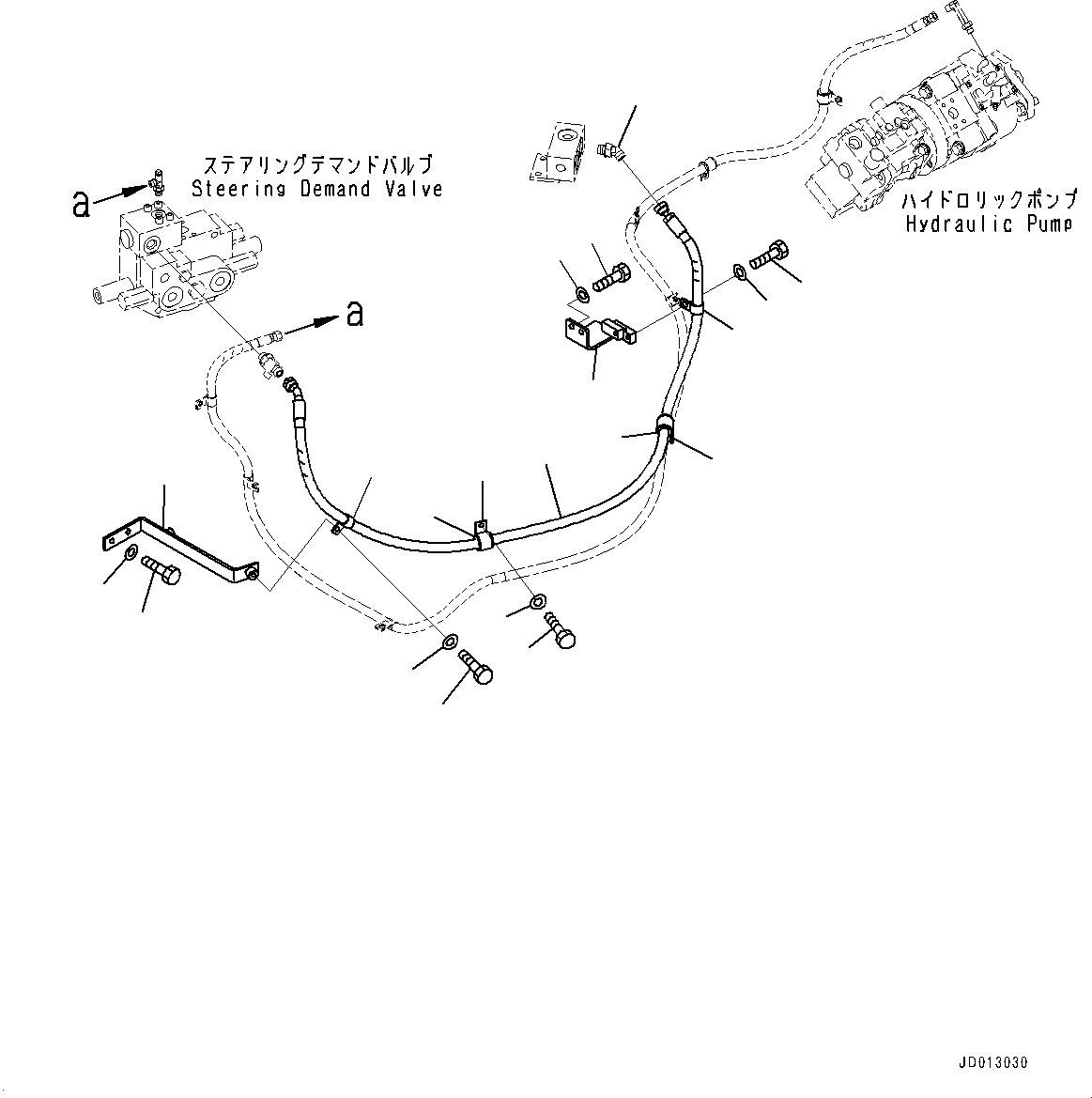 ステアリングデマンドバルブ
Steering Demand Valve

a

a

ハイドロリックポンプ
Hydraulic Pump

JD013030