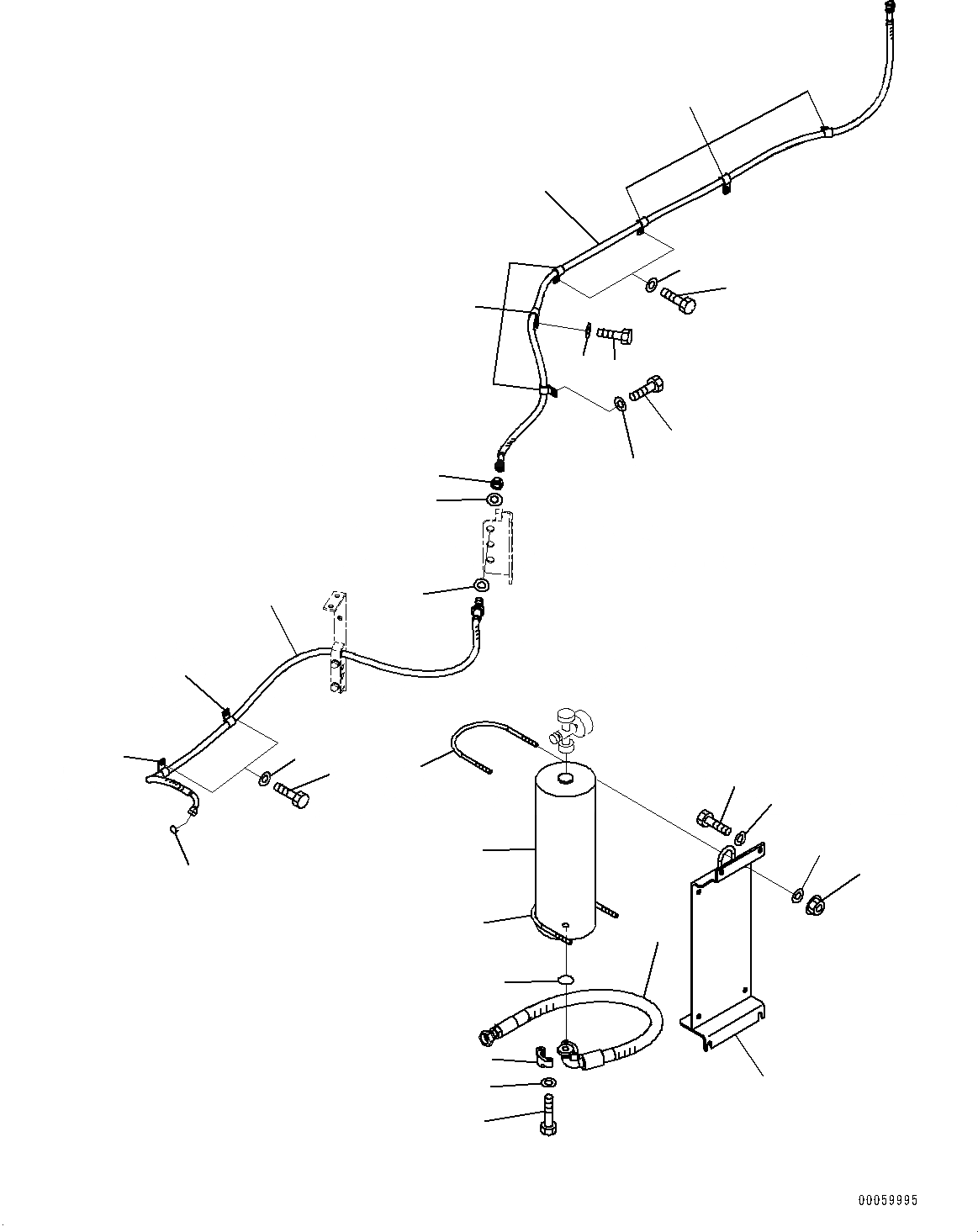 00059995