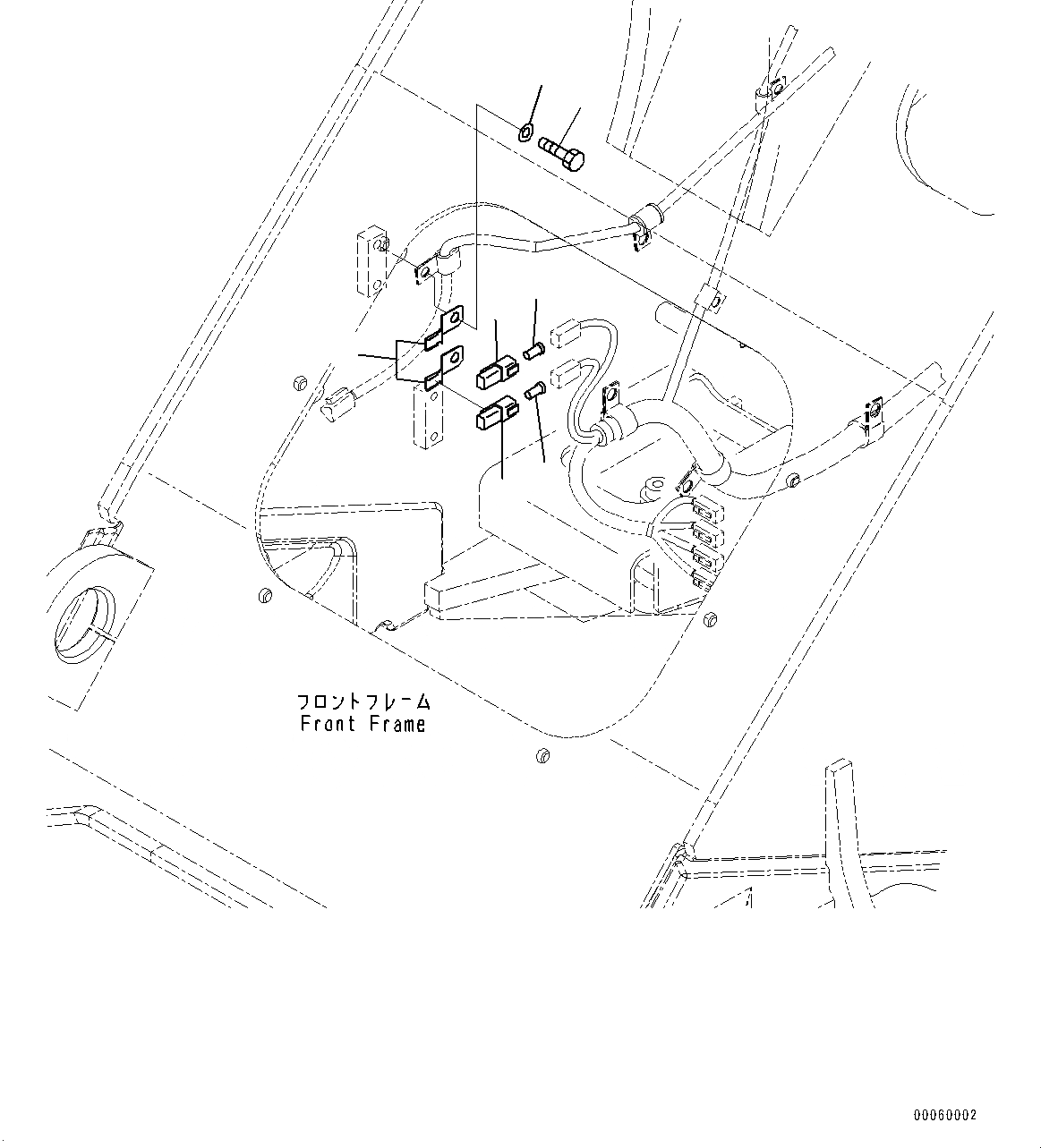 フロントフレーム
Front Frame

00060002