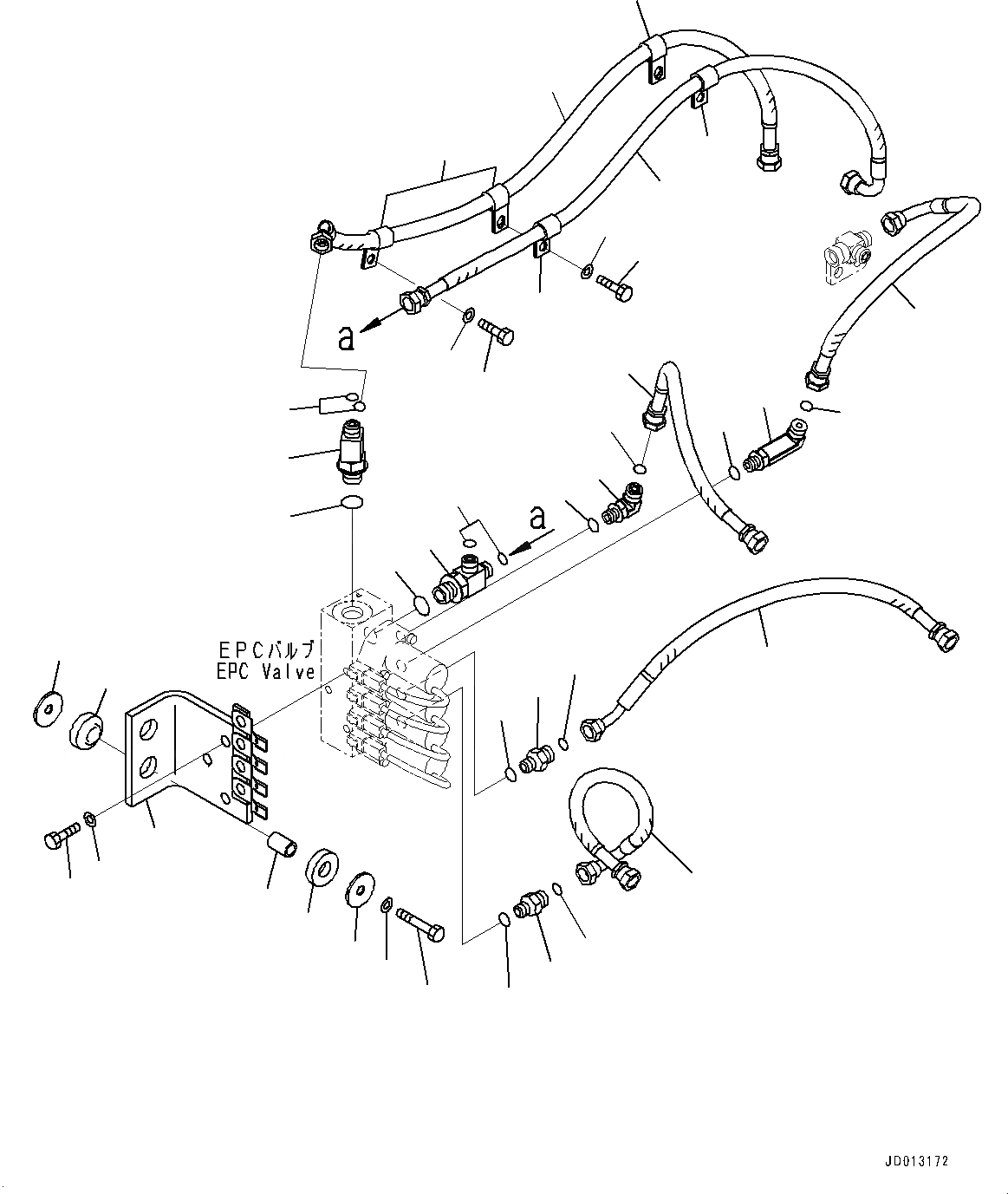 a

a

EPCバルブ
EPC Valve

JD013172