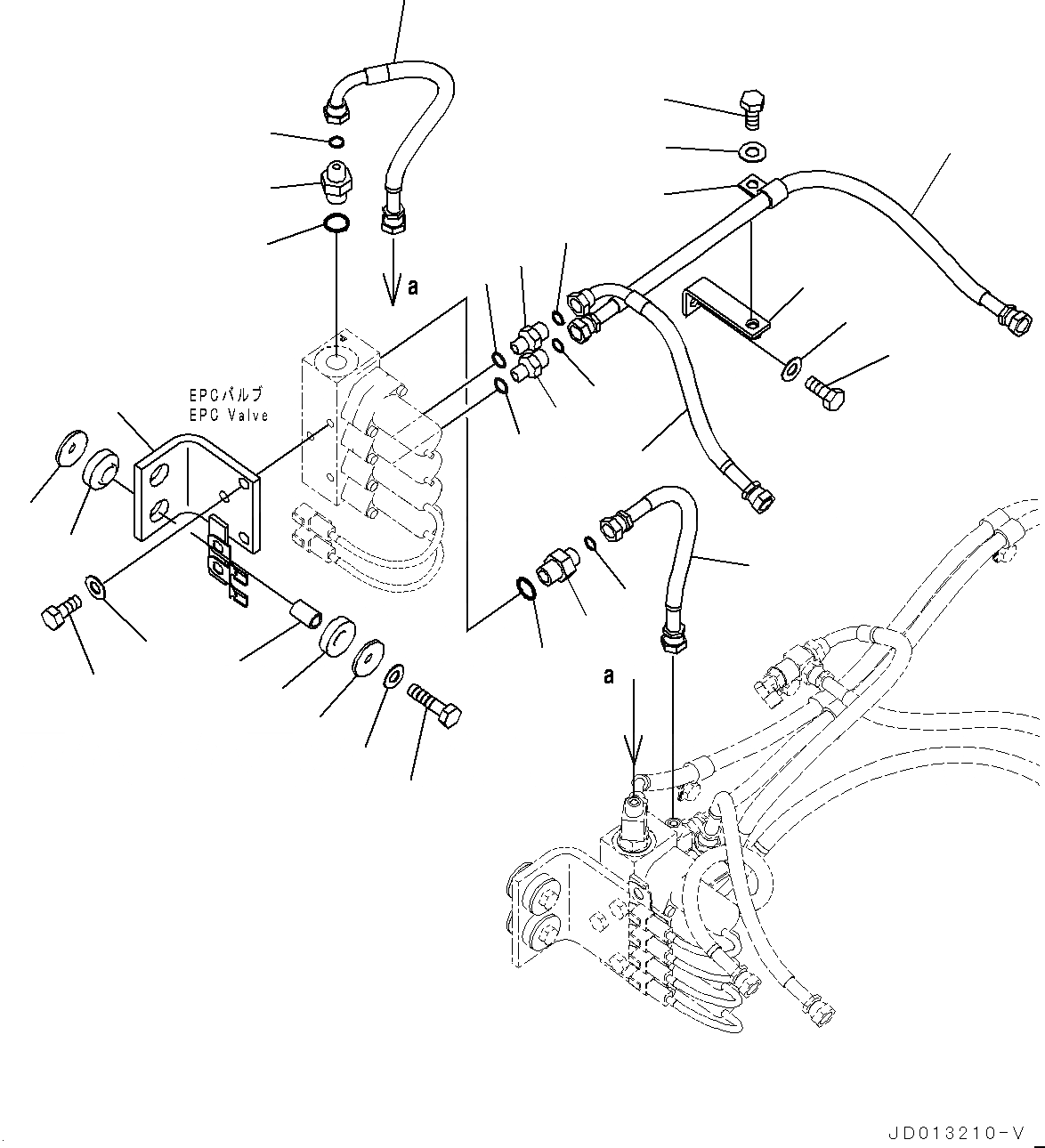 a

EPCバルブ
EPC Valve

a

JD013210-V