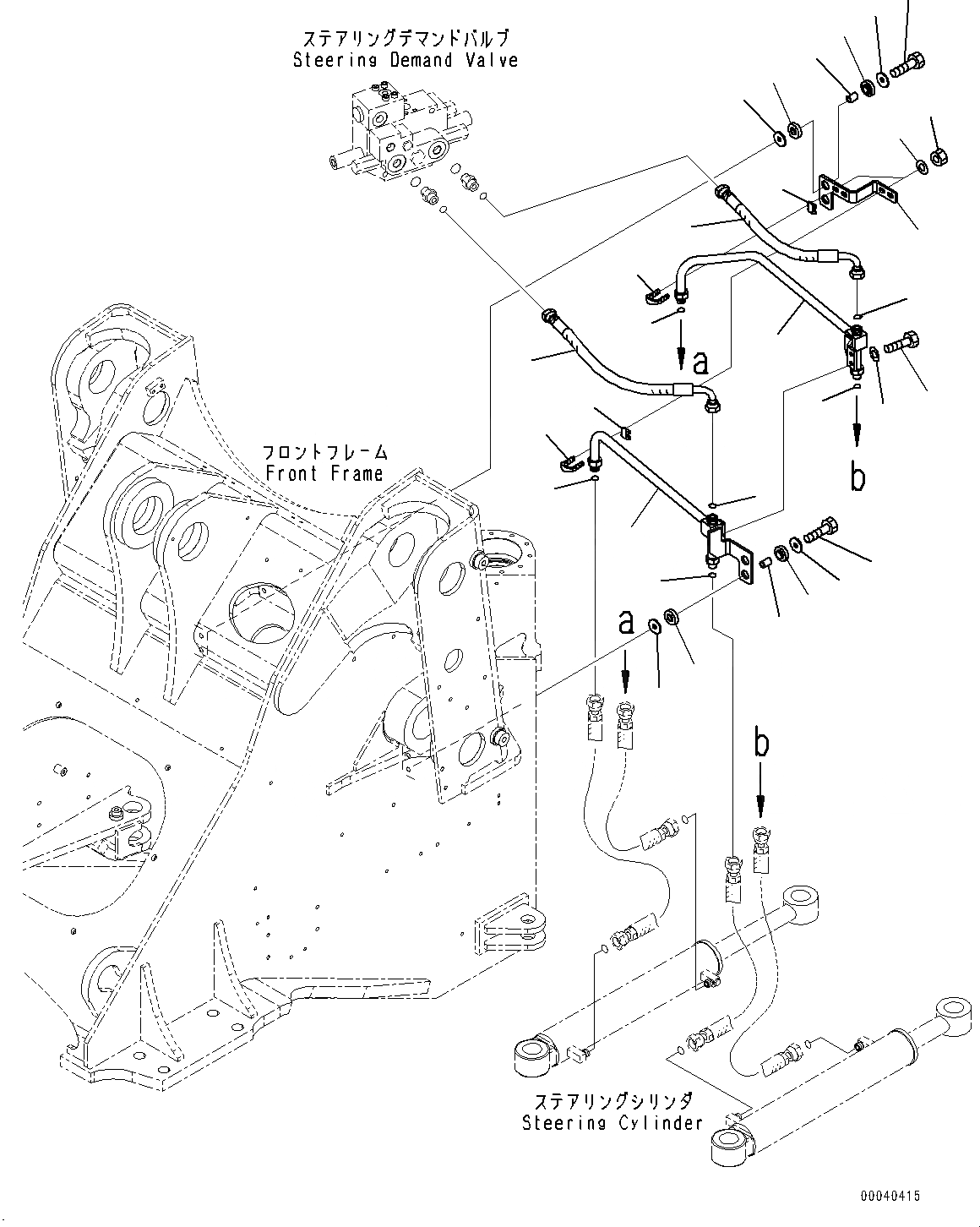 ステアリングデマンドバルブ
Steering Demand Valve

a

b

フロントフレーム
Front Frame

a

b

ステアリングシリンダ
Steering Cylinder

00040415