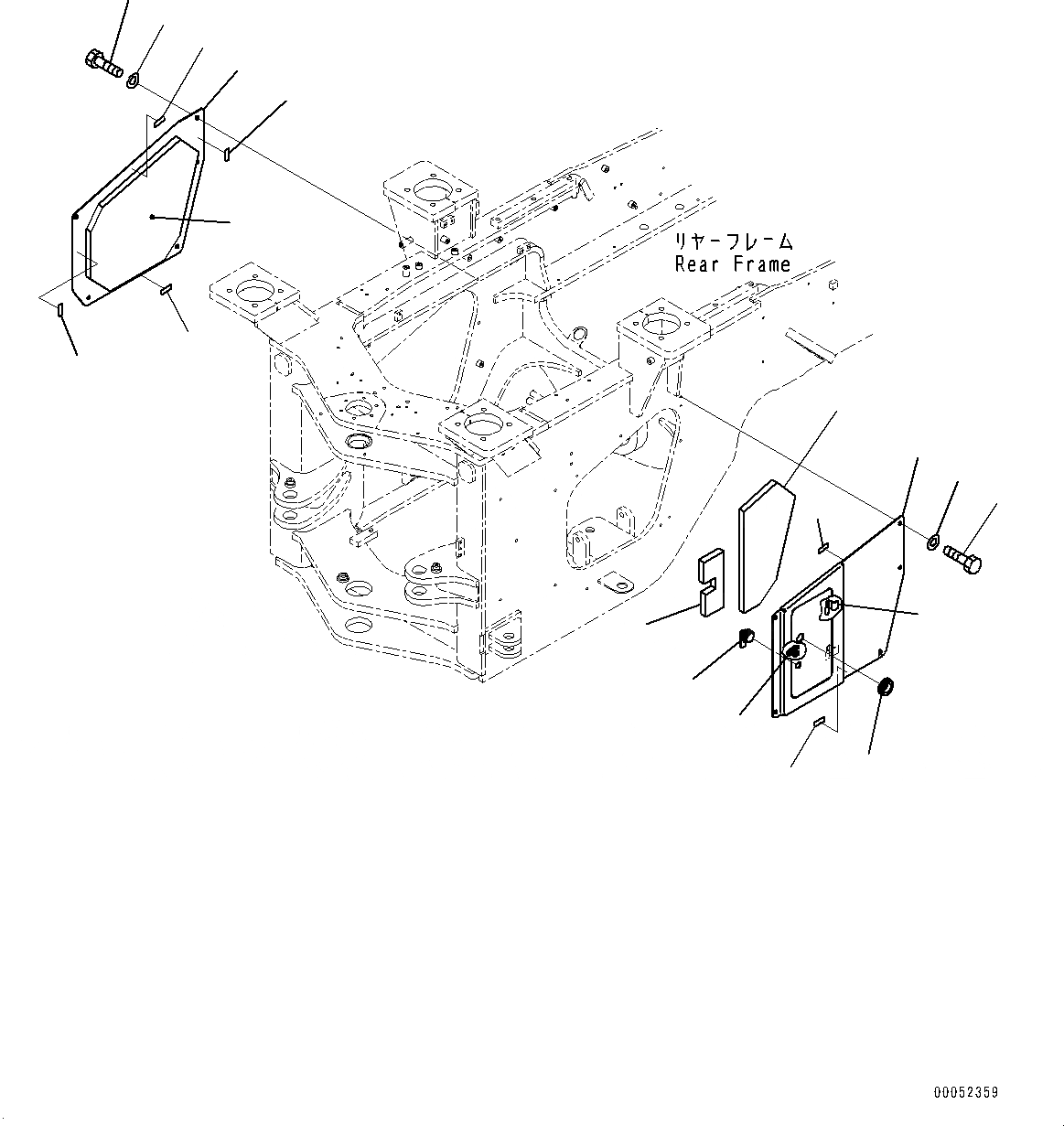 リヤーフレーム
Rear Frame

00052359