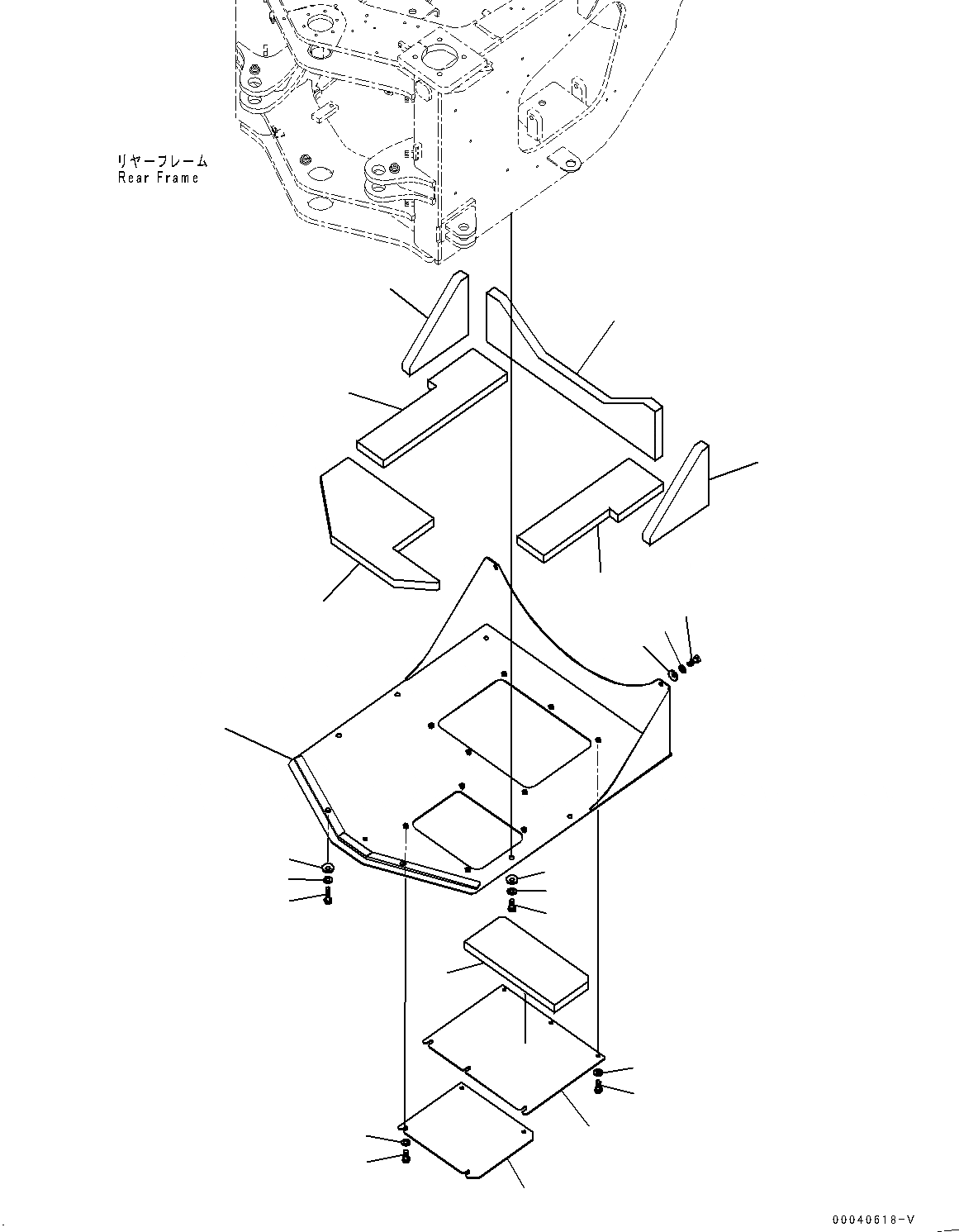 リヤーフレーム
Rear Frame

00040618-V