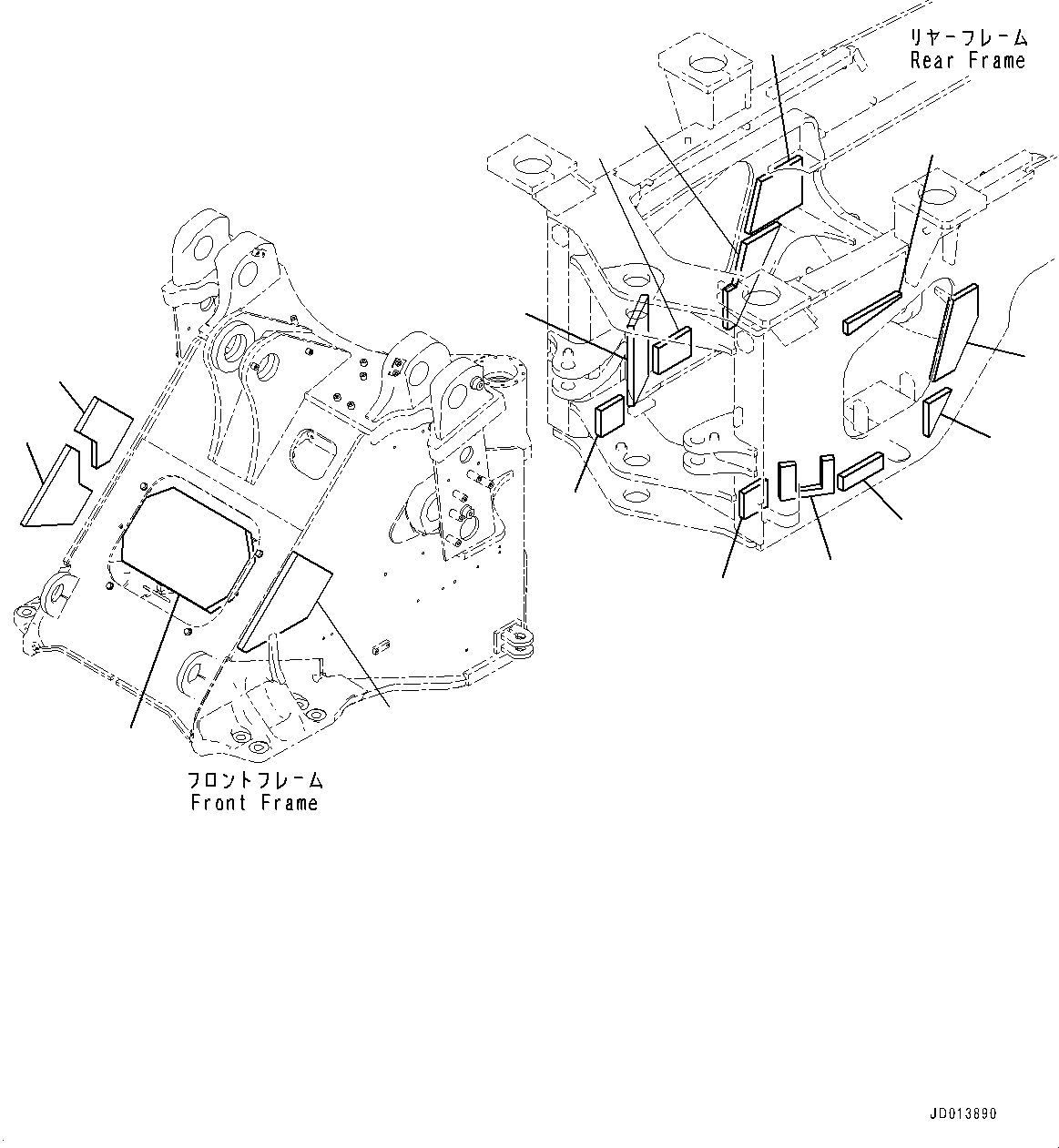 リヤーフレーム
Rear Frame

フロントフレーム
Front Frame

JD013890