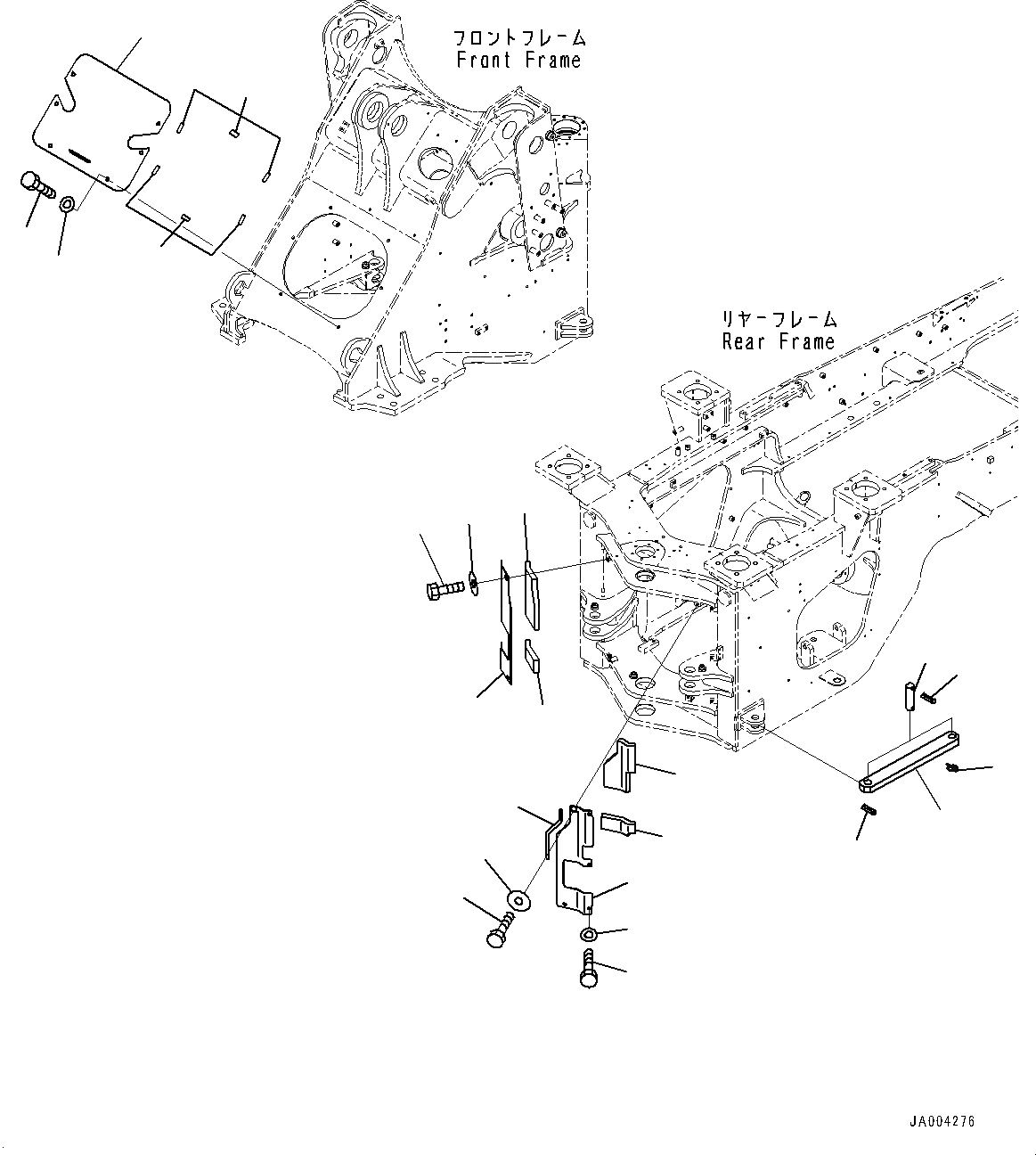 フロントフレーム
Front Frame

リヤーフレーム
Rear Frame

JA004276