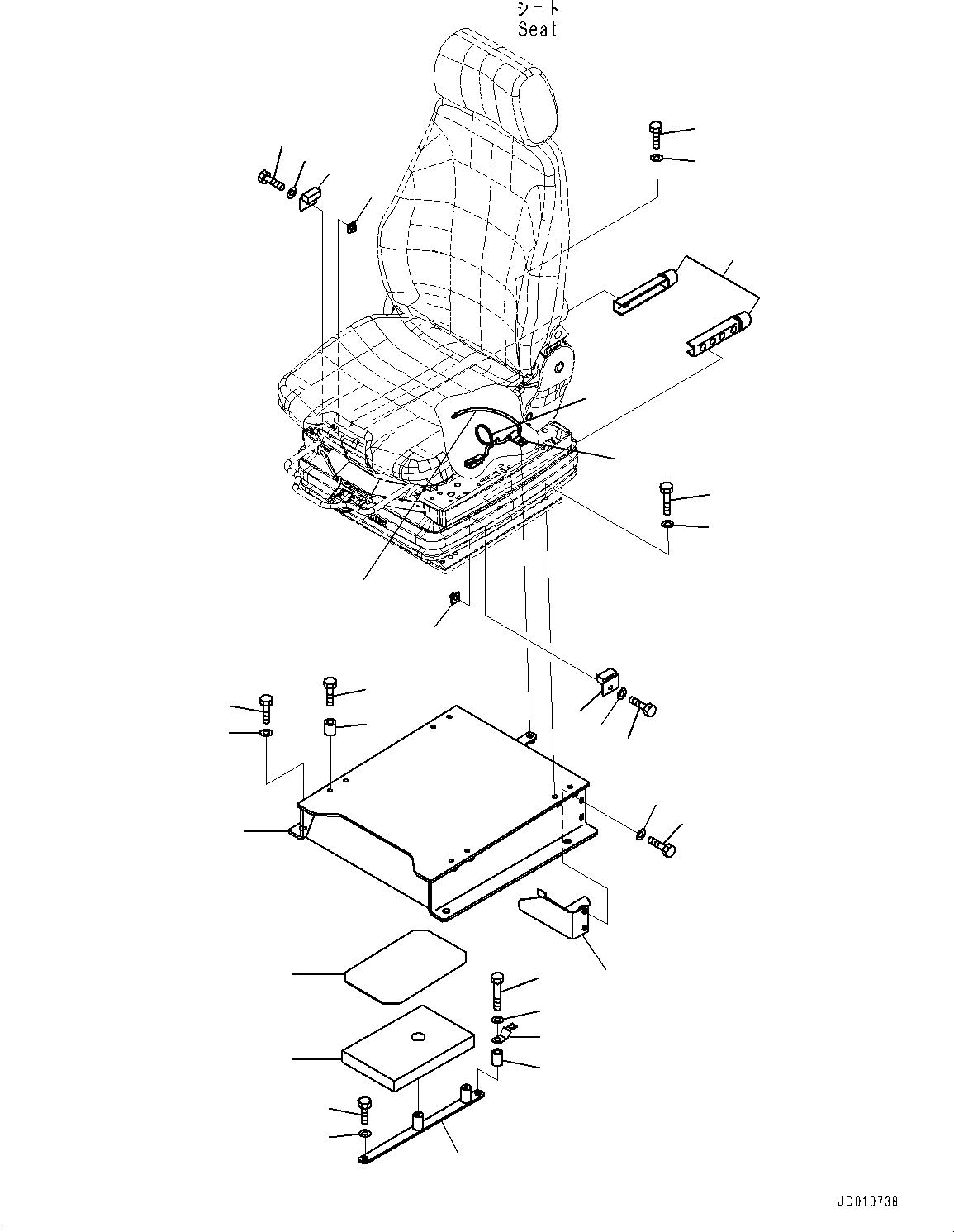 シート
Seat

JD010738